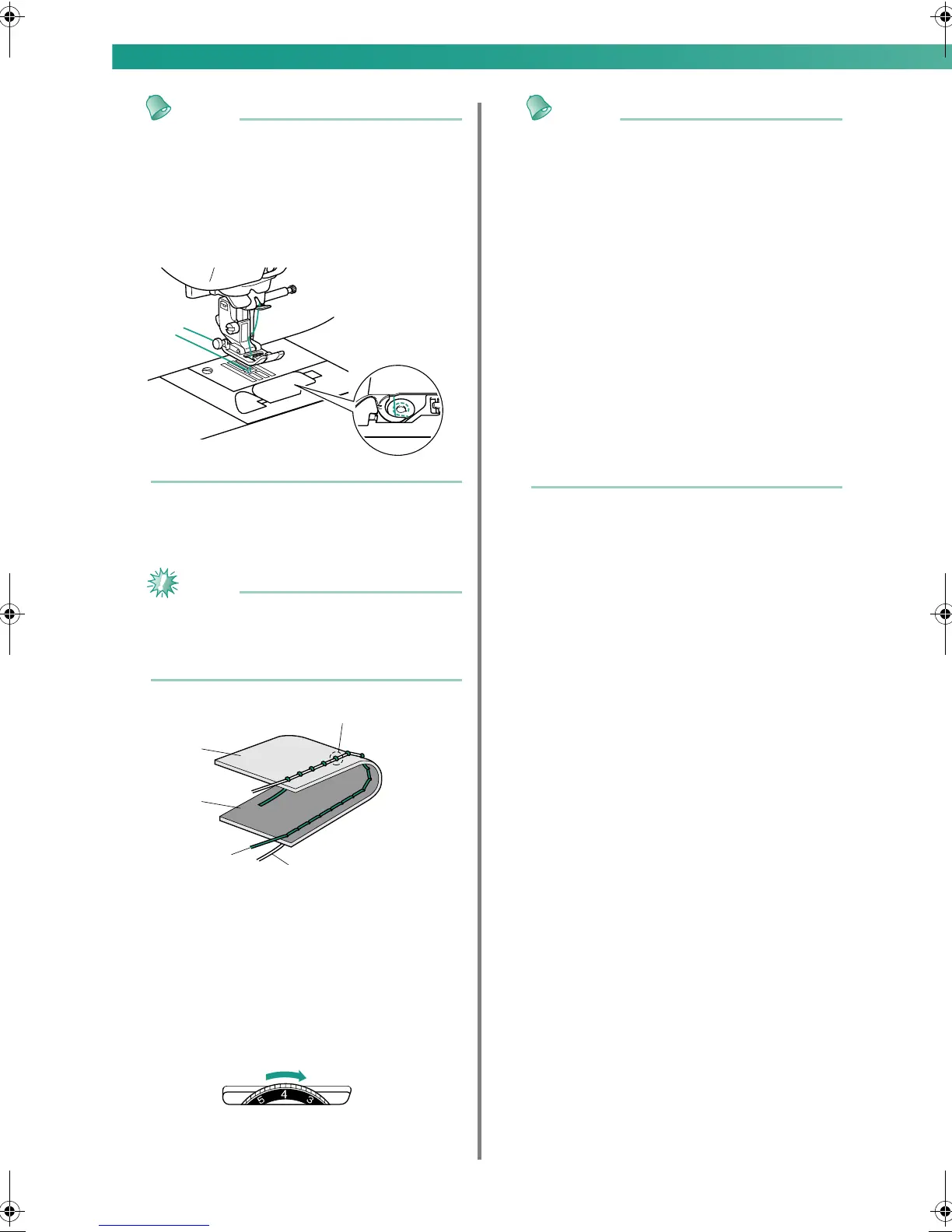 5
4
3