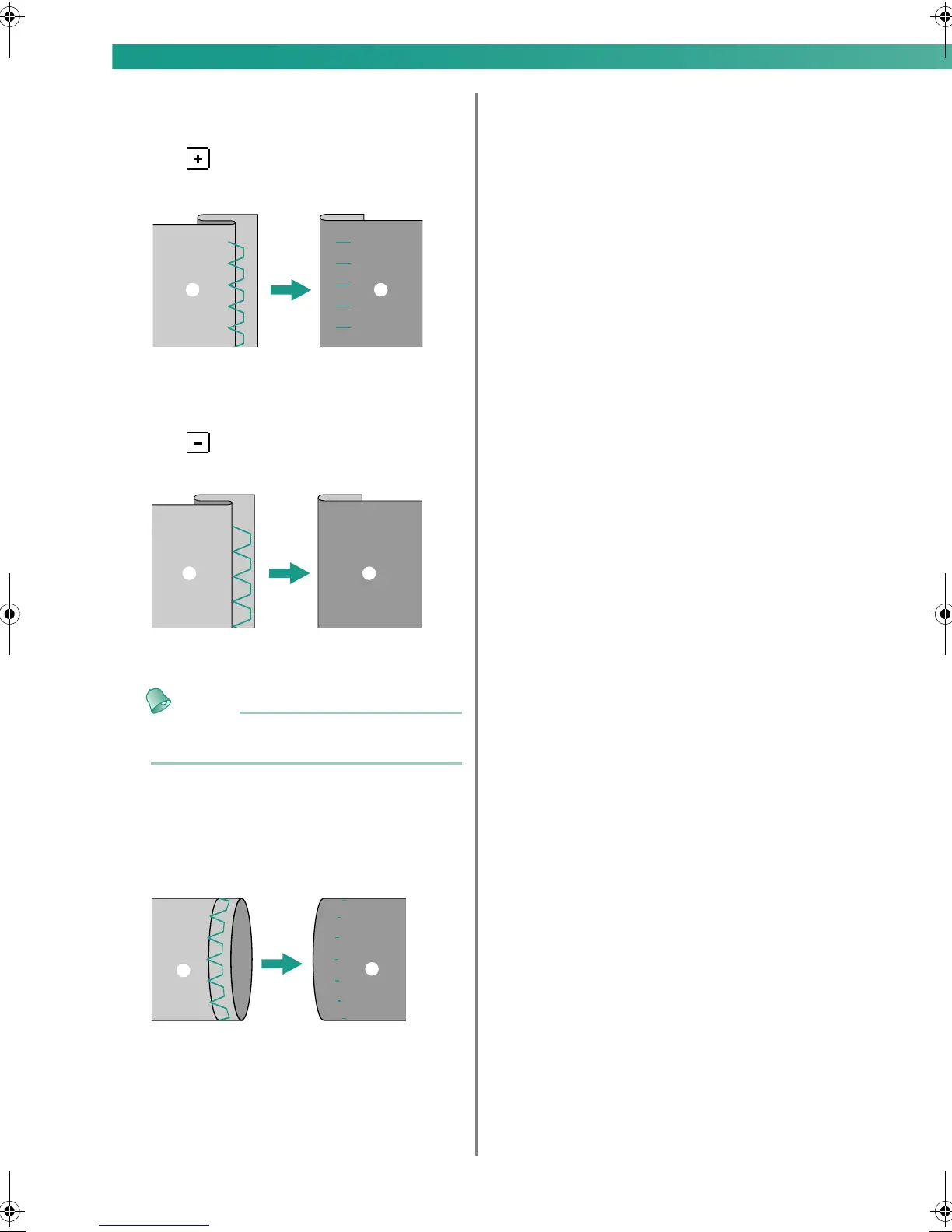 +

-