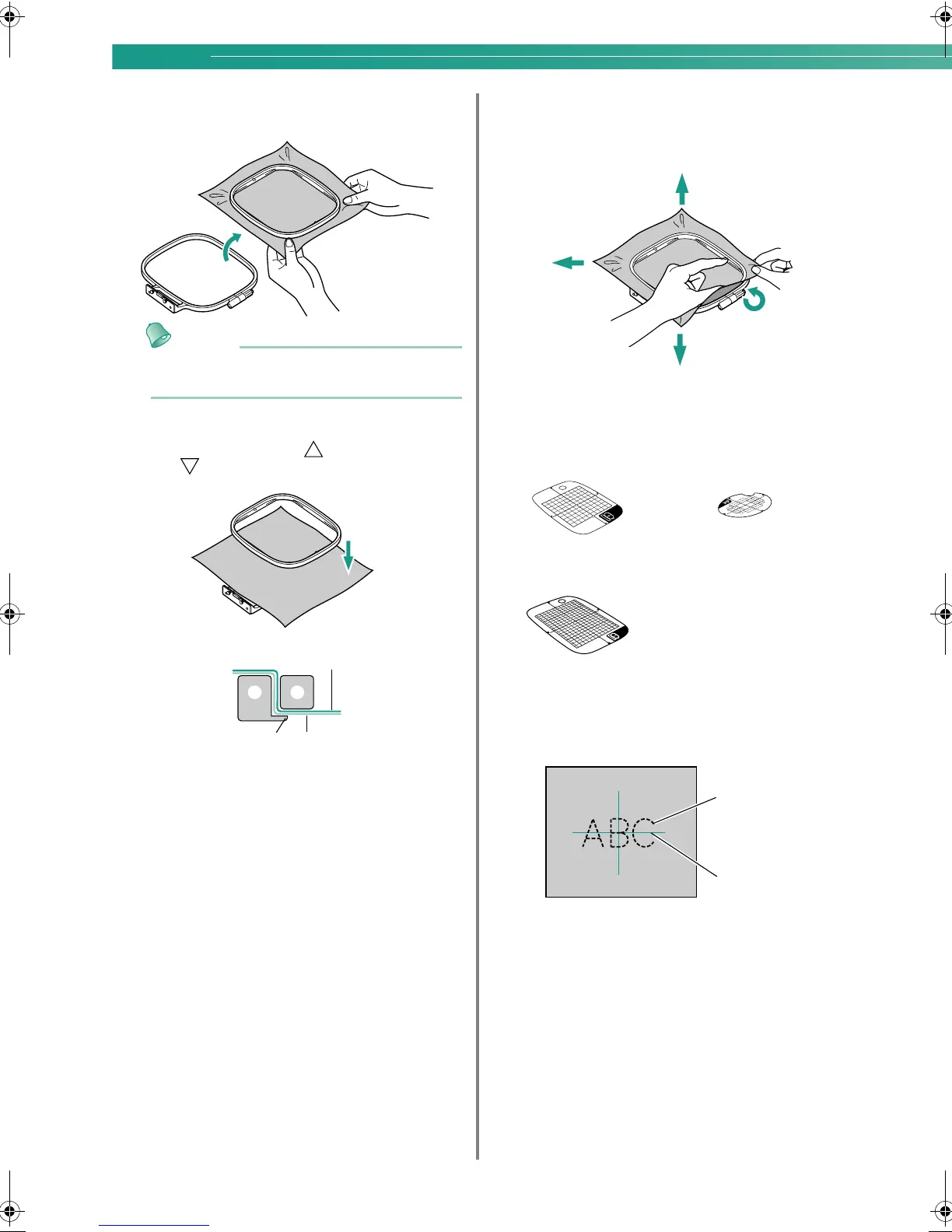 ABC