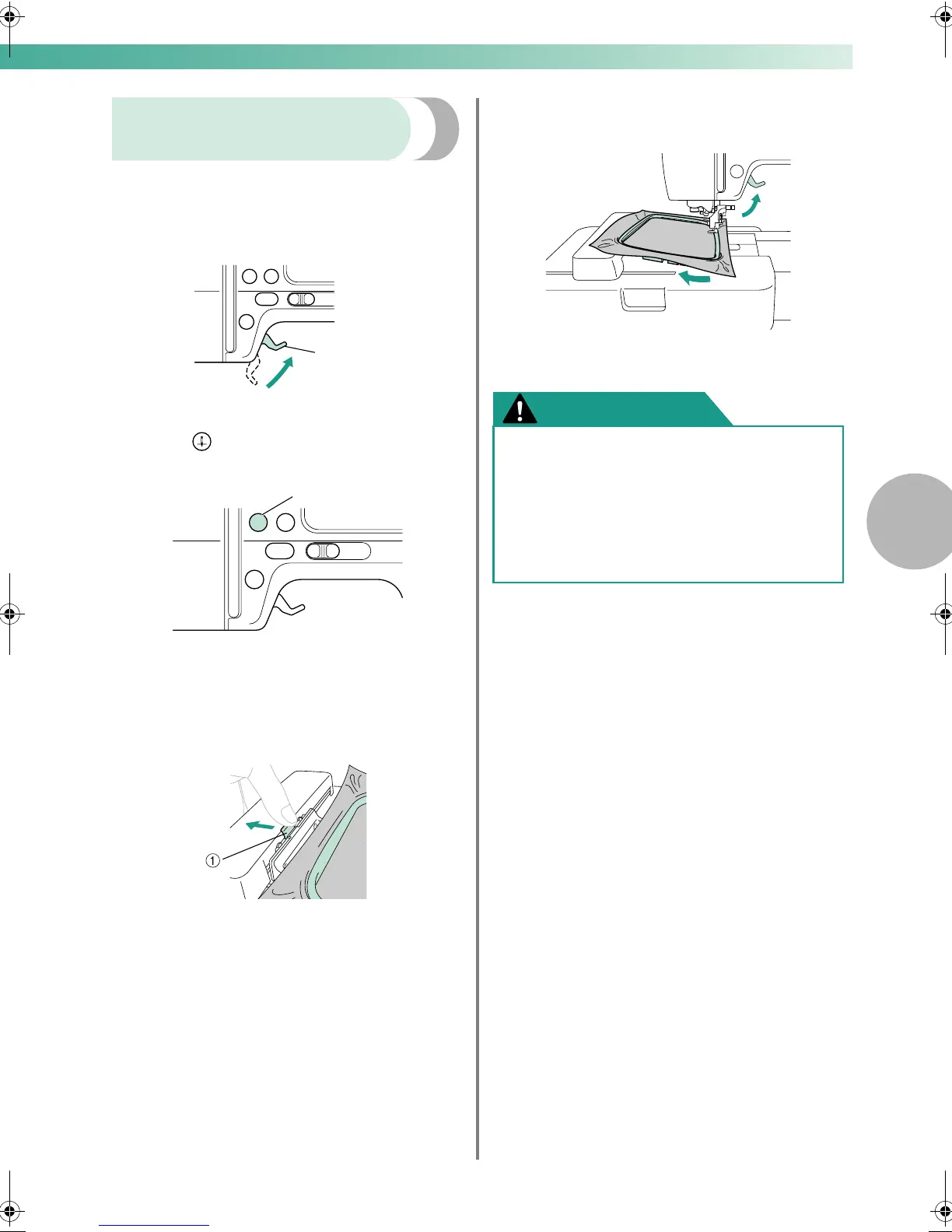 ①