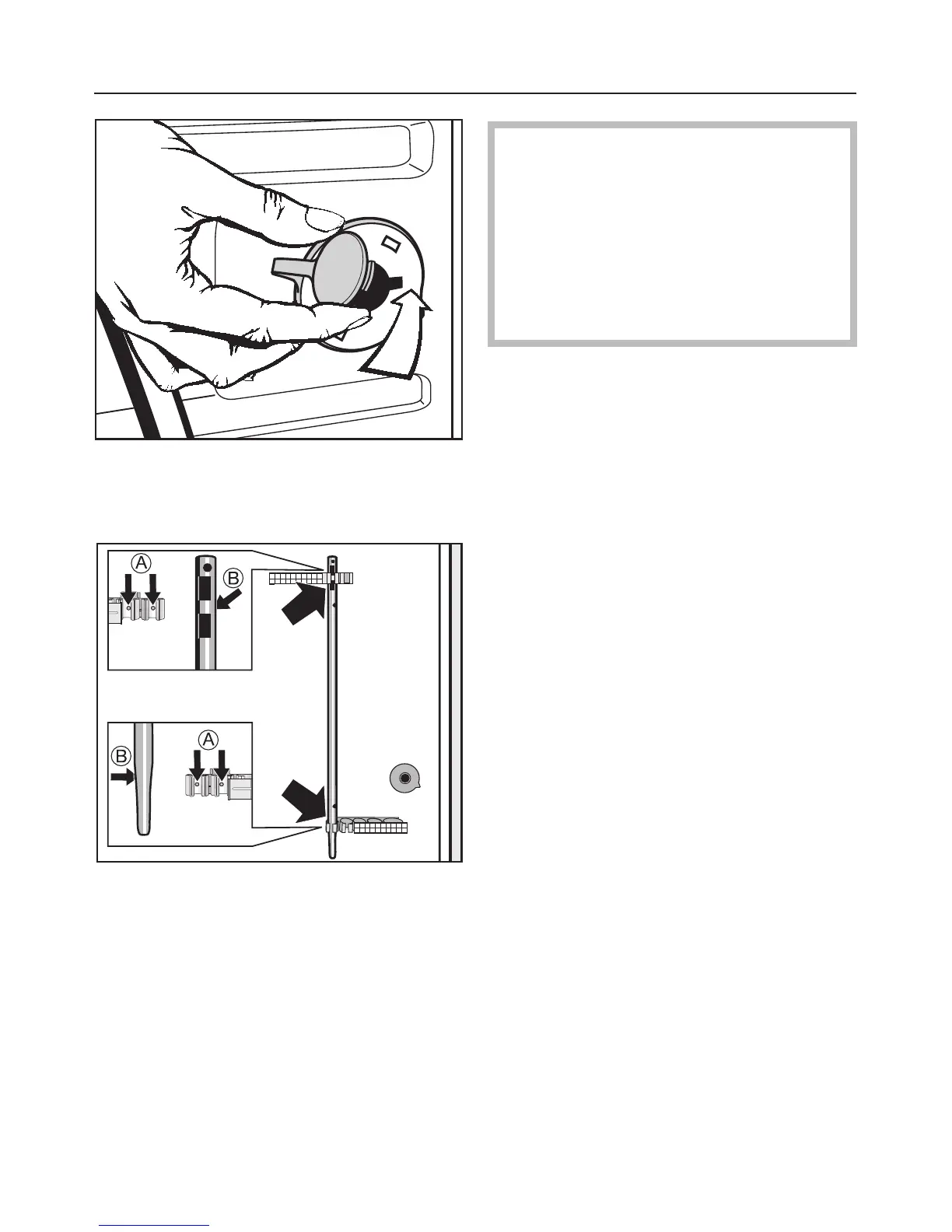 A
B
B
A