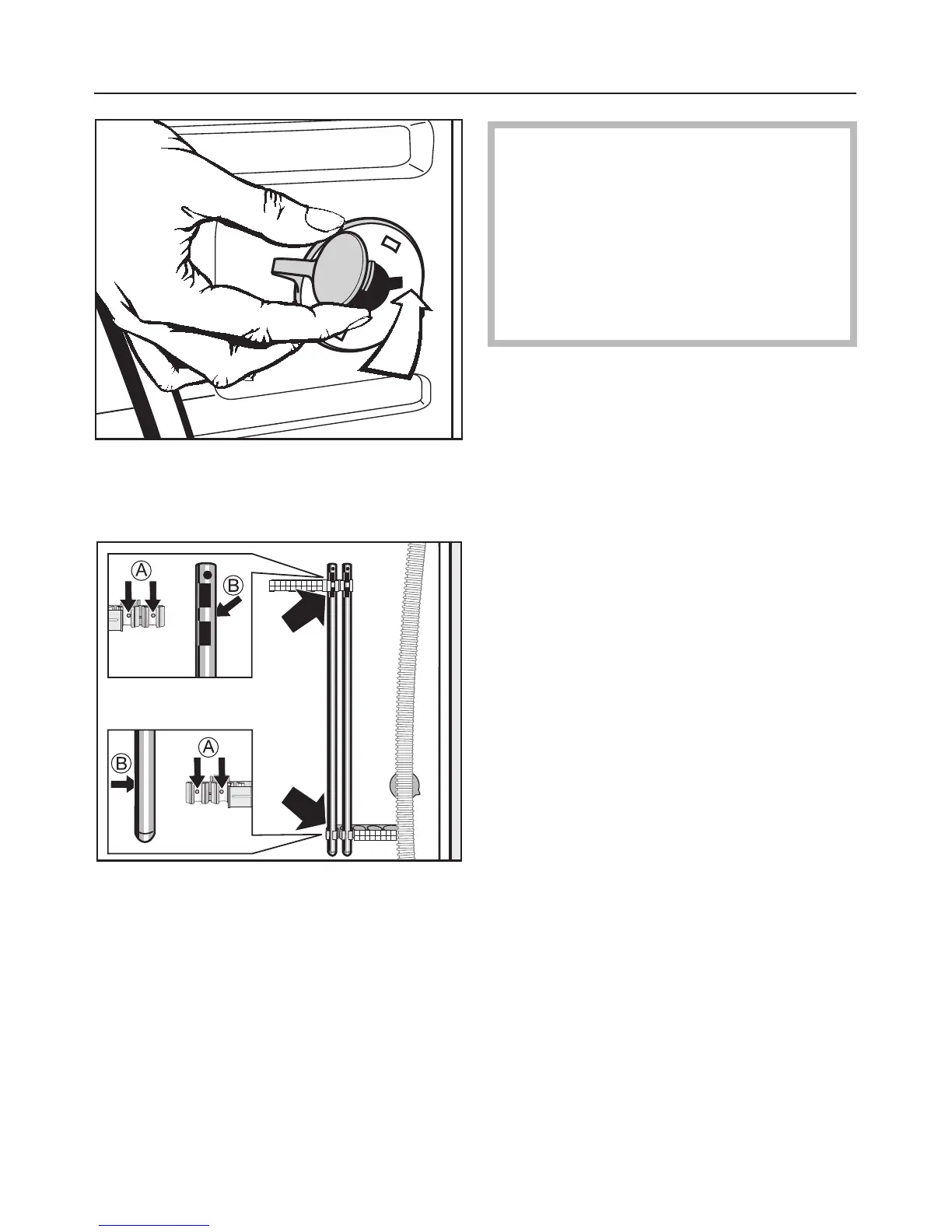 A

B

B

A