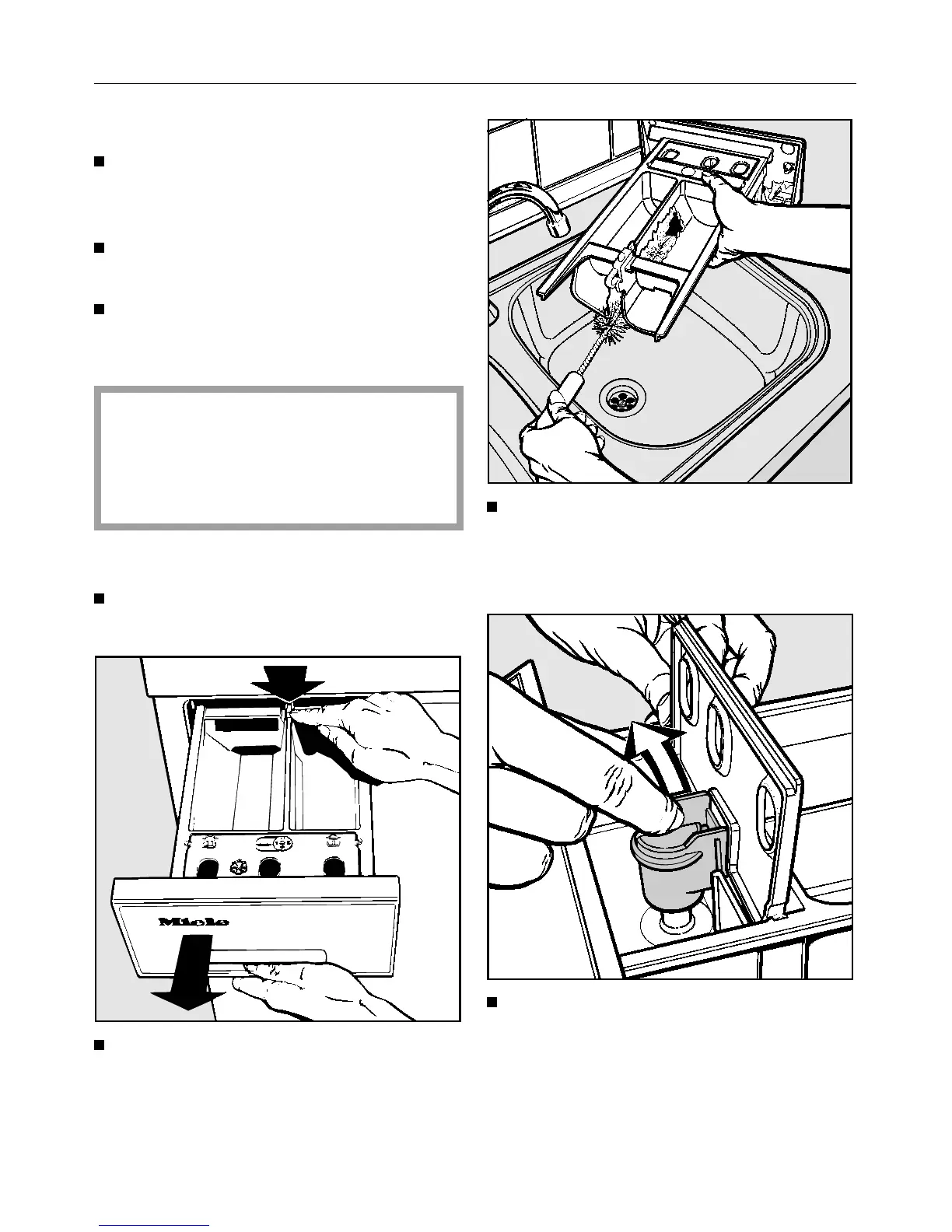 Miele