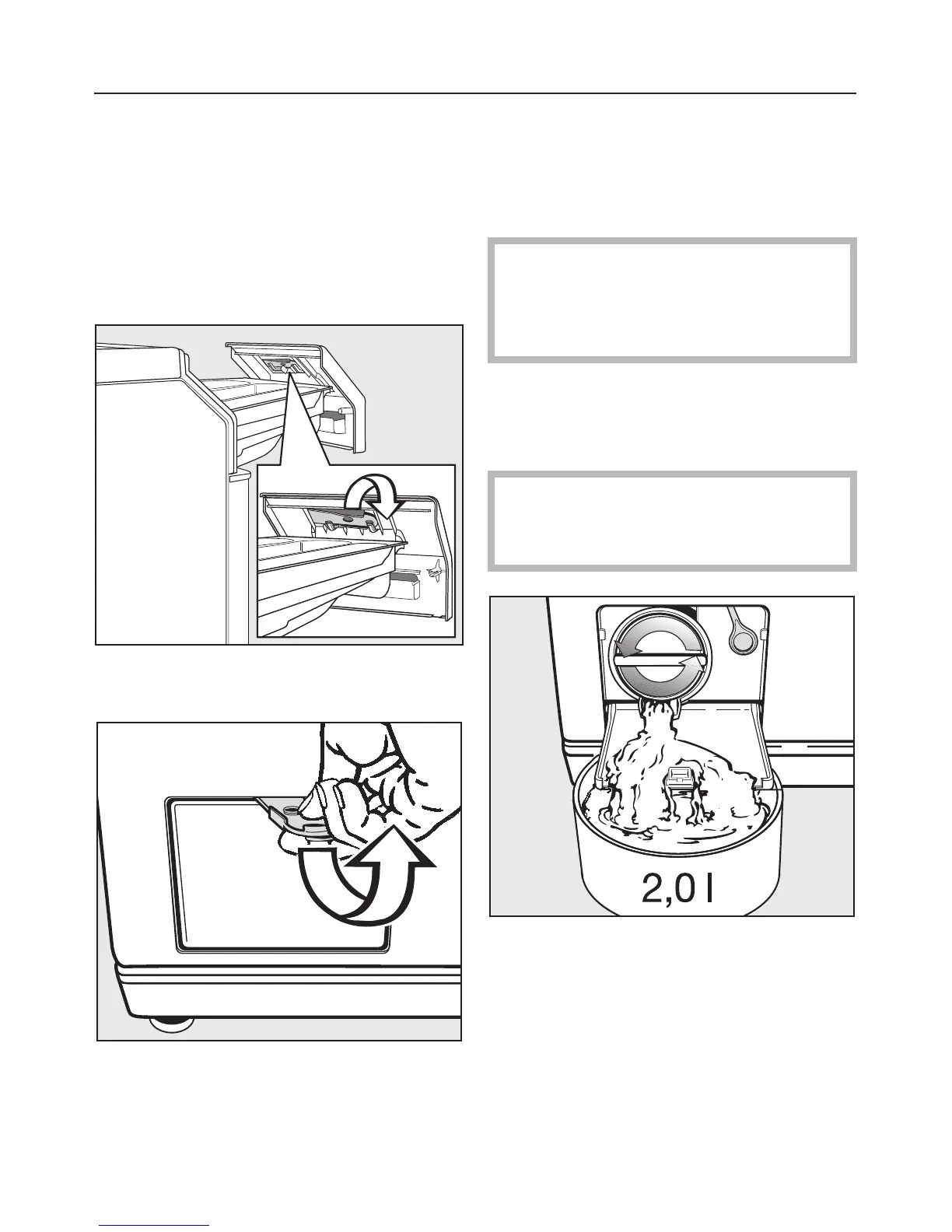 2,0 l