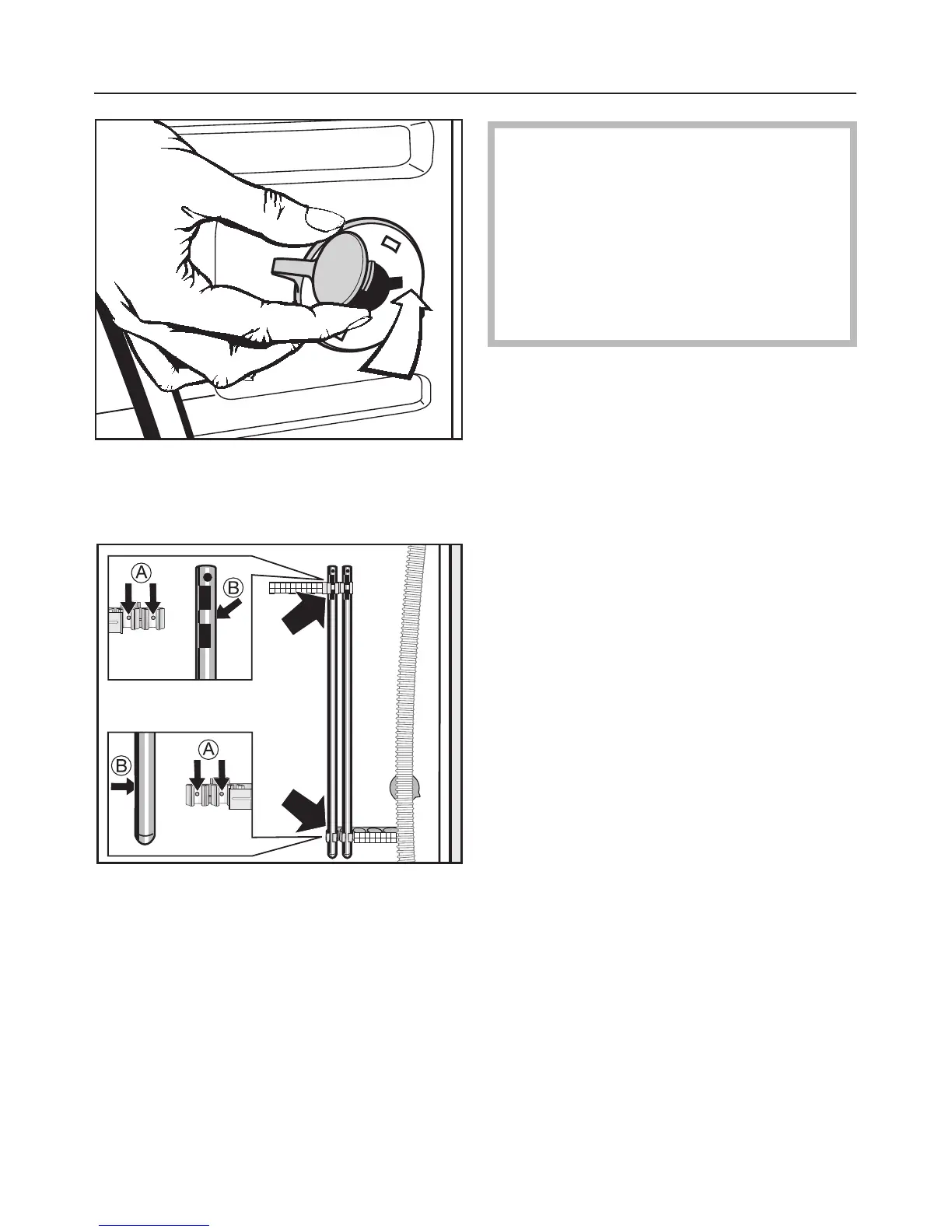 A

B

B

A