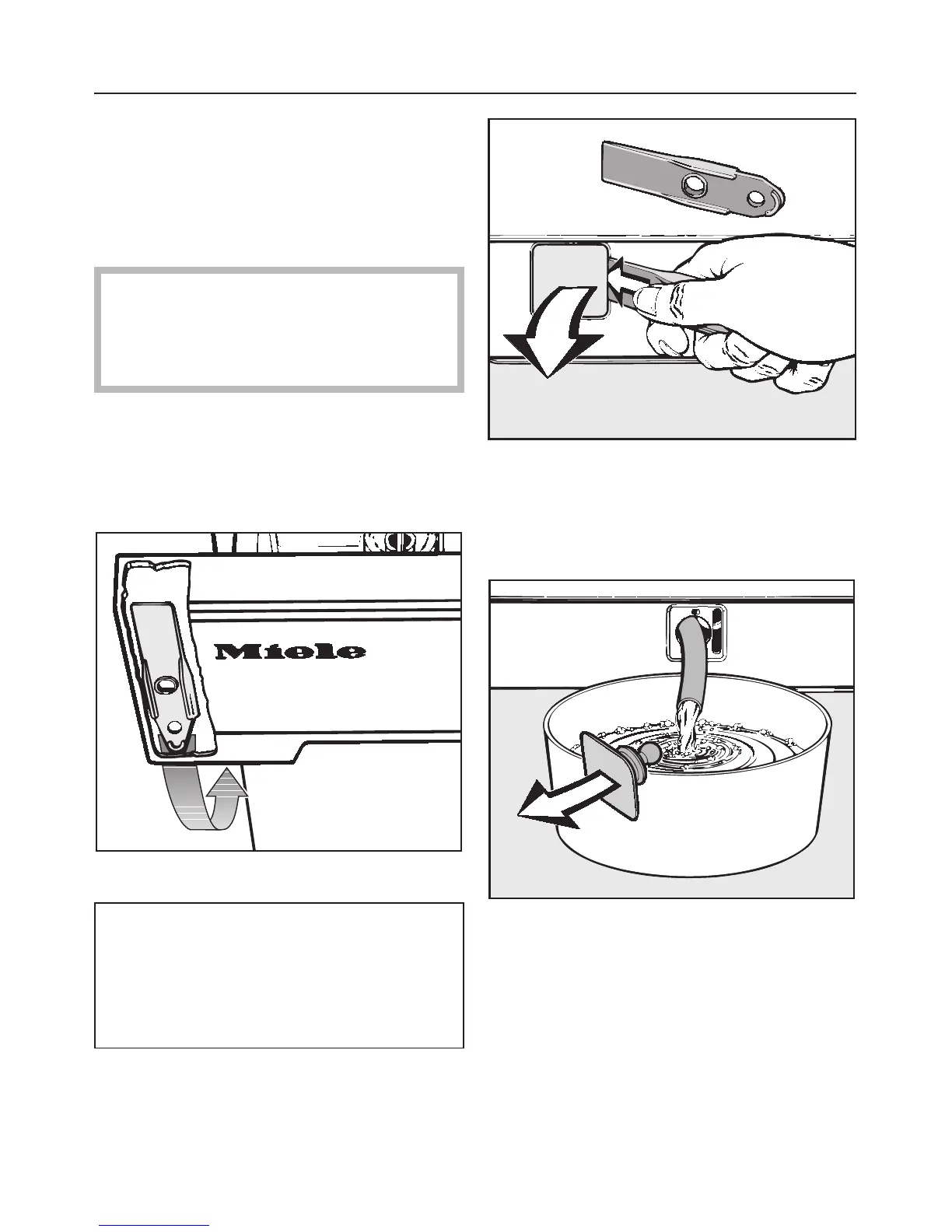 Miele