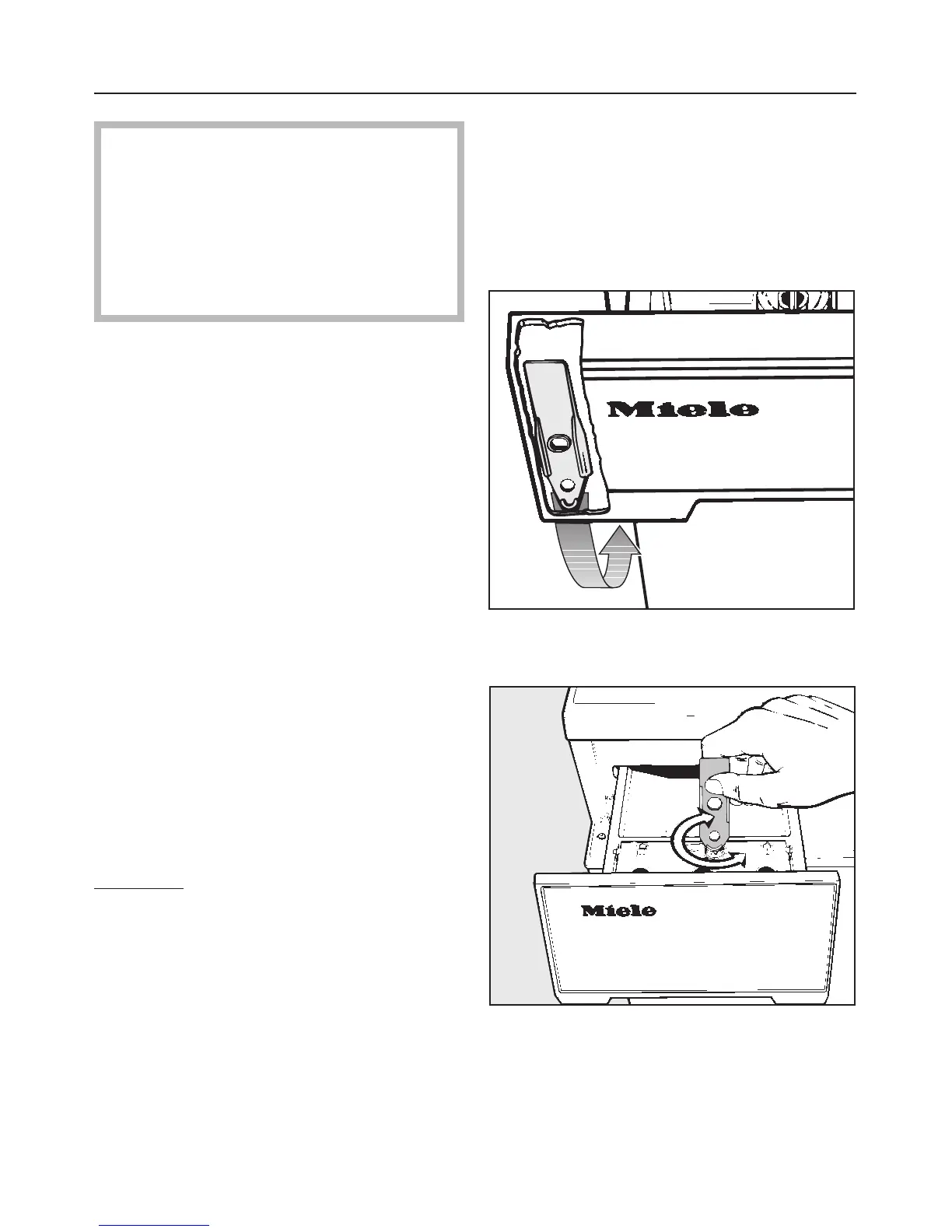 Miele

Miele