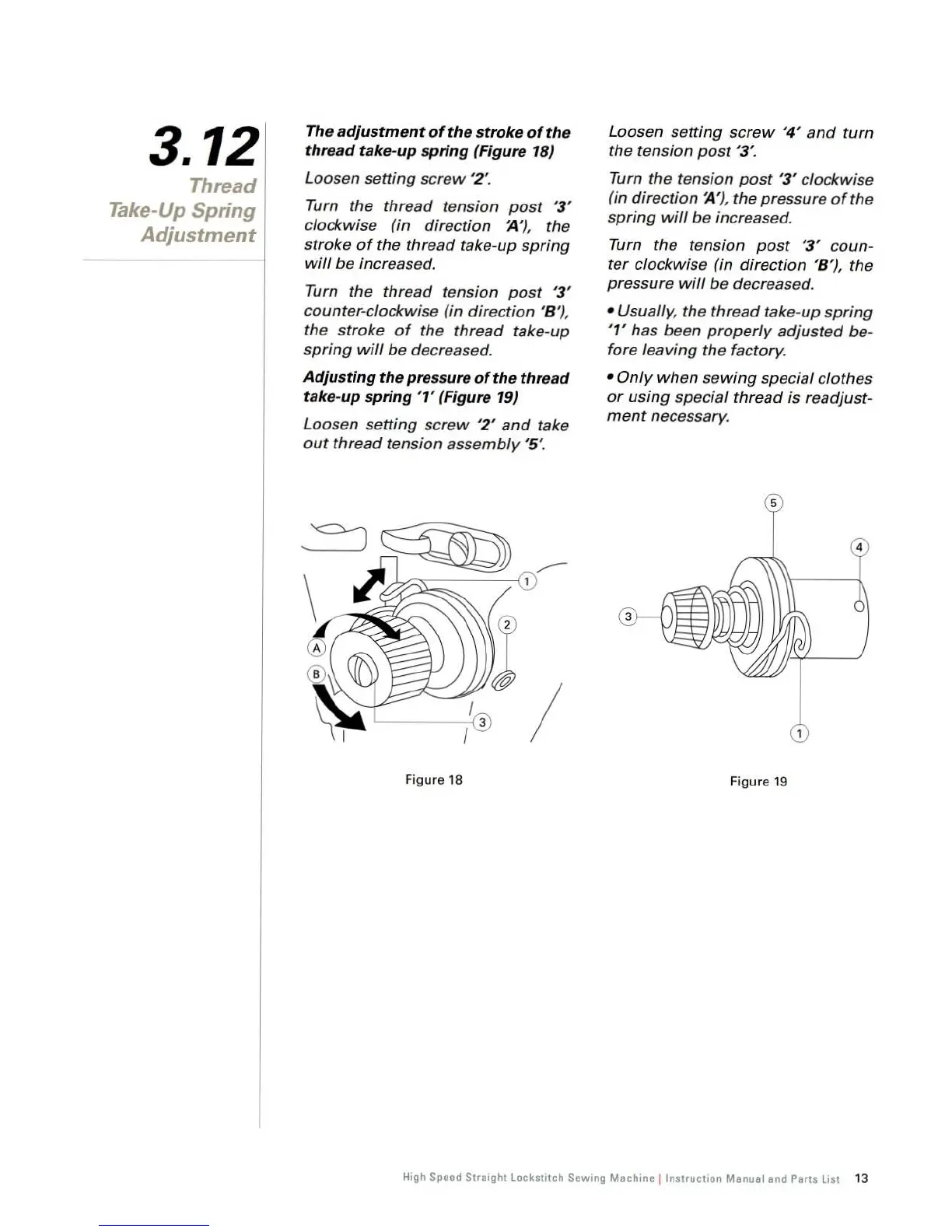 3.12
Thread Take-Up Spring Adjustment

The adjustment of the stroke of the thread take-up spring (Figure 18)

Loosen setting screw '2'.

Turn the thread tension post '3' clockwise (in direction 'A'), the stroke of the thread take-up spring will be increased.

Turn the thread tension post '3' counter-clockwise (in direction 'B'), the stroke of the thread take-up spring will be decreased.

Adjusting the pressure of the thread take-up spring '1' (Figure 19)

Loosen setting screw '2' and take out thread tension assembly '5'.

Loosen setting screw '4' and turn the tension post '3'.

Turn the tension post '3' clockwise (in direction 'A'), the pressure of the spring will be increased.

Turn the tension post '3' counter clockwise (in direction 'B'), the pressure will be decreased.

• Usually, the thread take-up spring '1' has been properly adjusted before leaving the factory.

• Only when sewing special clothes or using special thread is readjustment necessary.

1
2
A
B
3

Figure 18

5
4
3
1

Figure 19

High Speed Straight Lockstitch Sewing Machine | Instruction Manual and Parts List 13