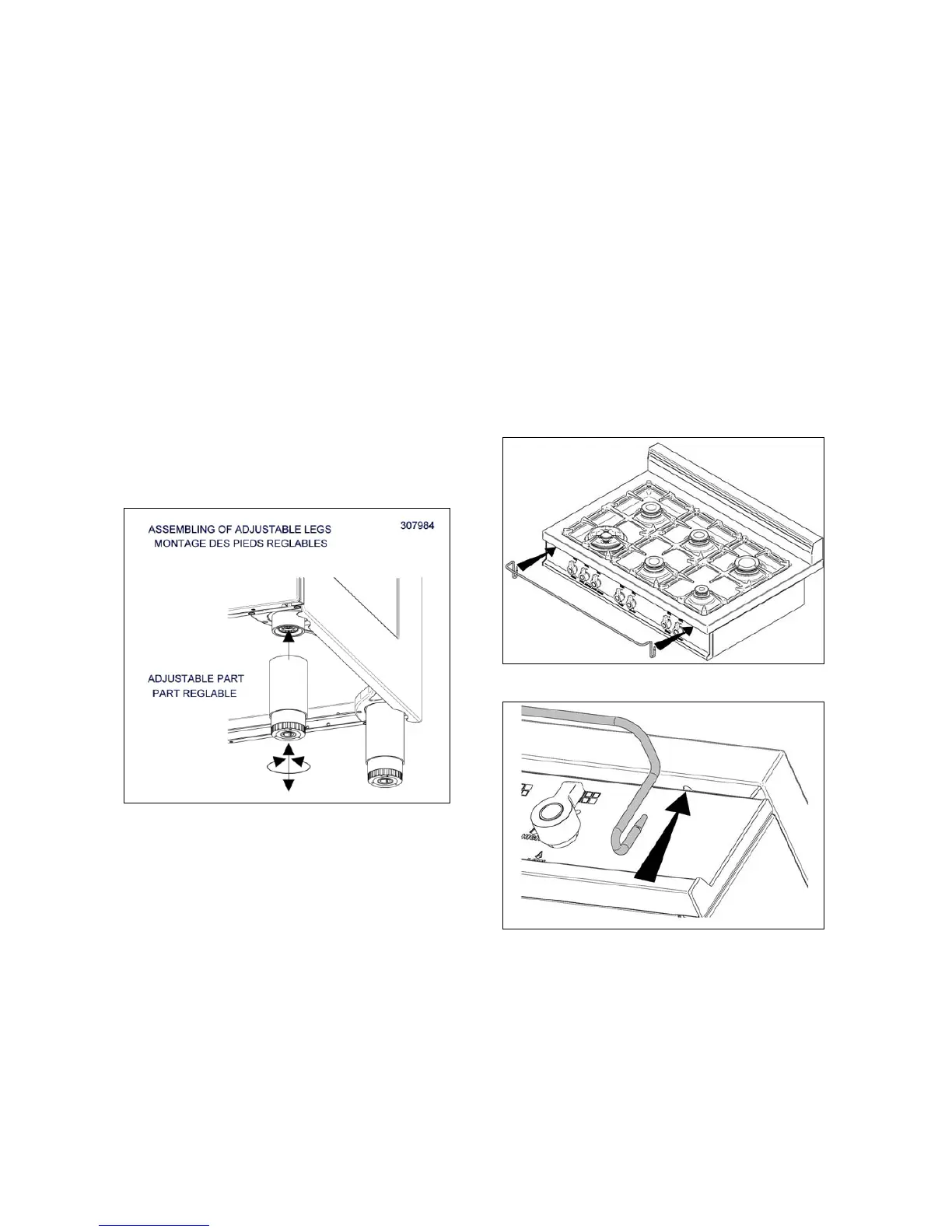 ASSEMBLING OF ADJUSTABLE LEGS
MONTAGE DES PIEDS REGLABLES

307984

ADJUSTABLE PART
PART REGLABLE