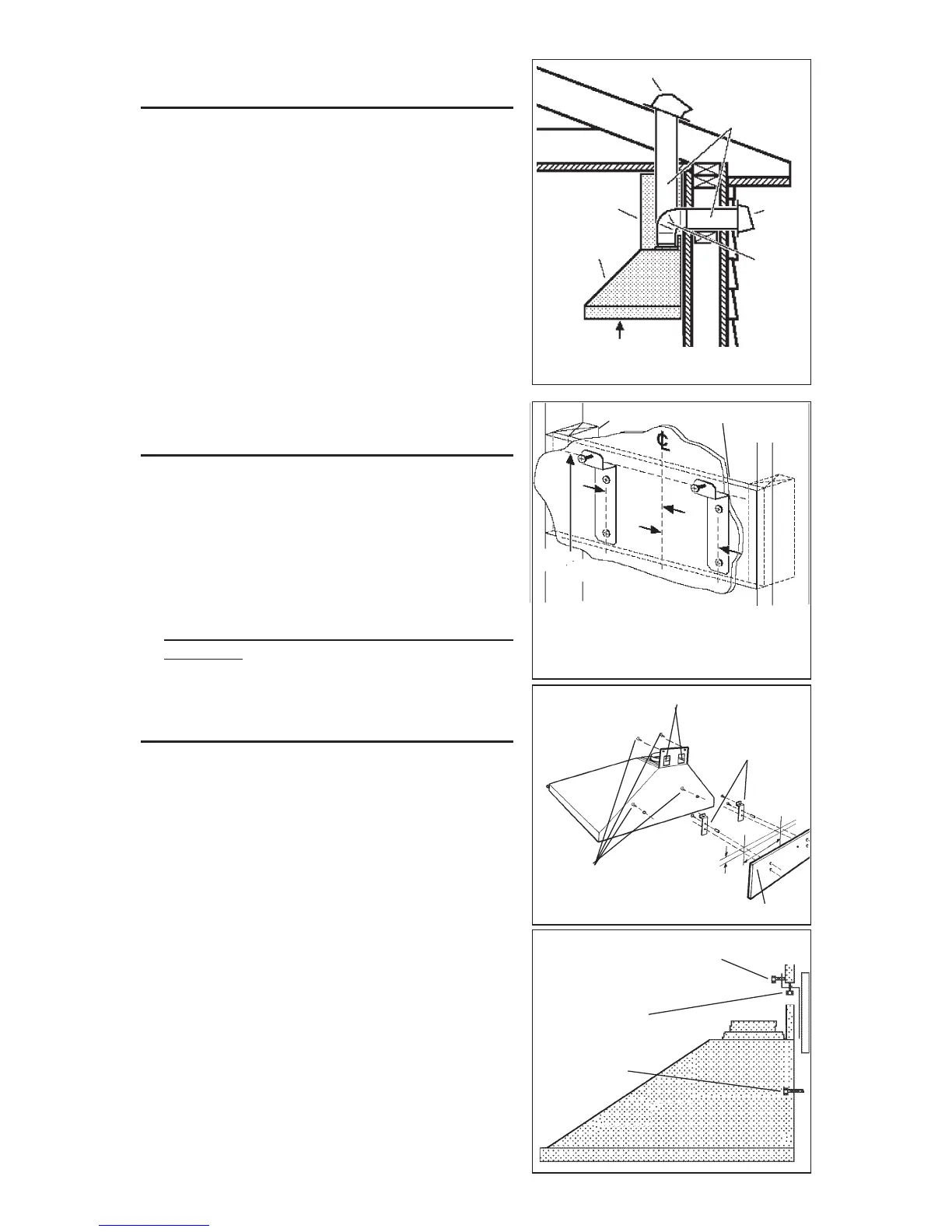 ℄