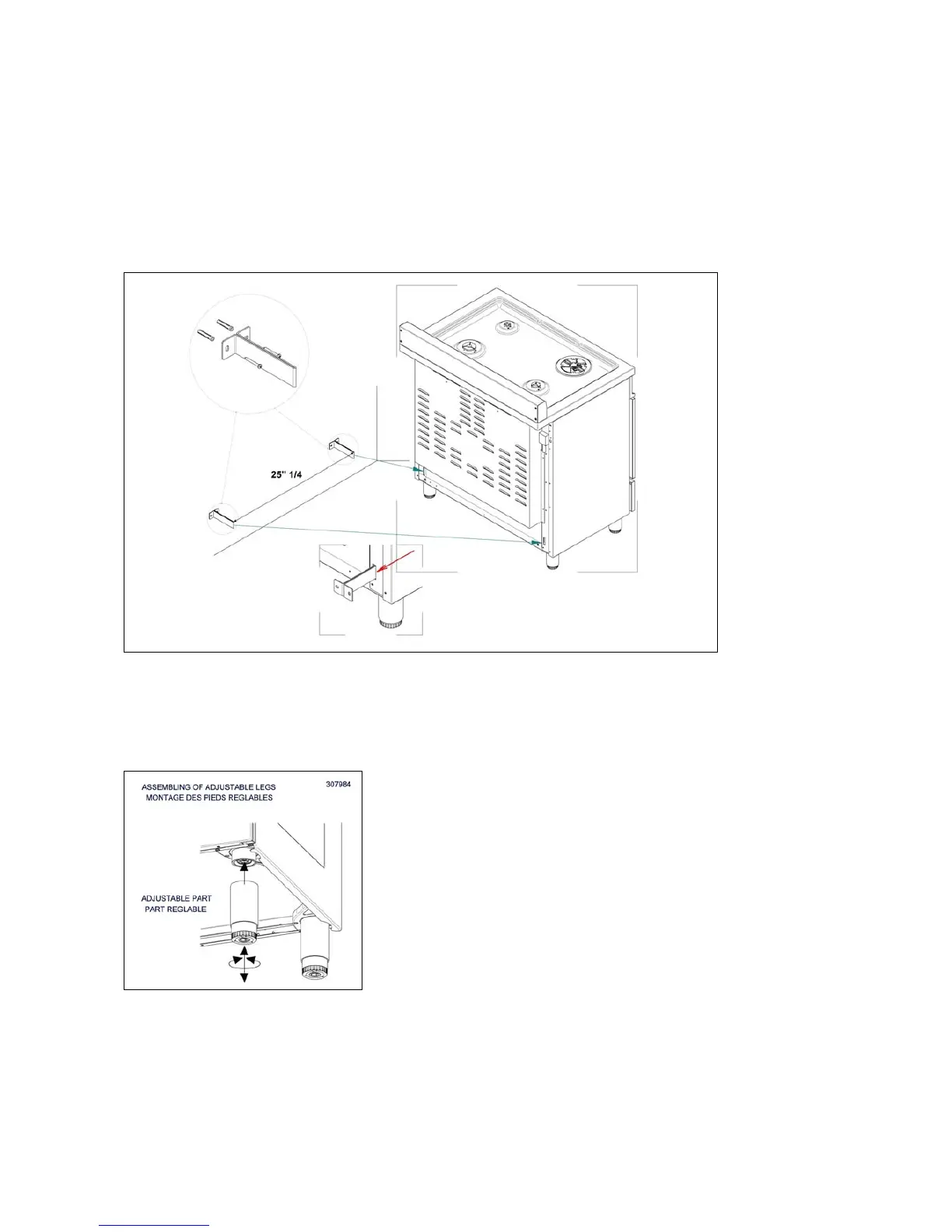 25" 1/4

ASSEMBLING OF ADJUSTABLE LEGS
MONTAGE DES PIEDS REGLABLES

307984

ADJUSTABLE PART
PART REGLABLE