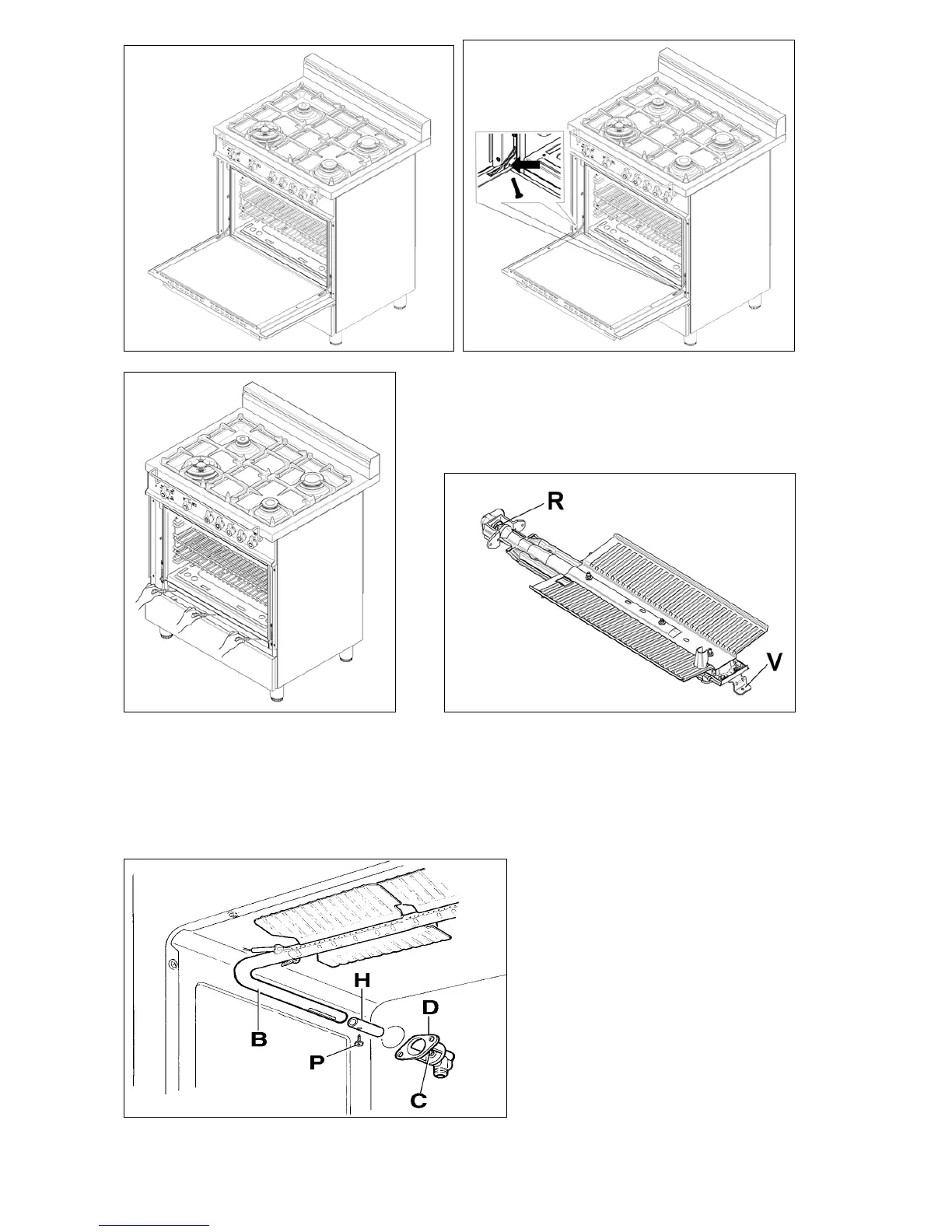 R

V

H

D

B

P

C