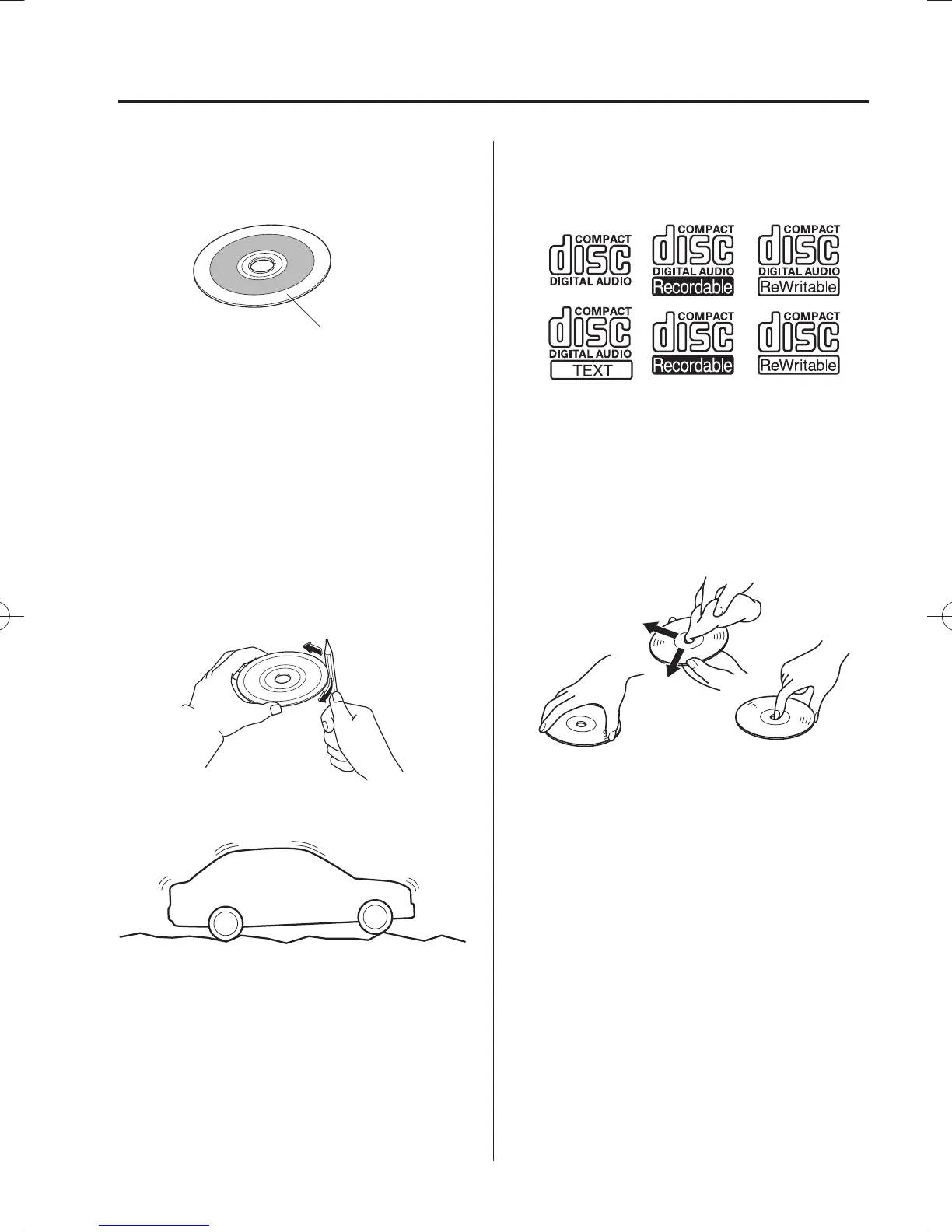 COMPACT
disc
DIGITAL AUDIO

COMPACT
disc
DIGITAL AUDIO
Recordable

COMPACT
disc
DIGITAL AUDIO
ReWritable

COMPACT
disc
DIGITAL AUDIO
TEXT

COMPACT
disc
Recordable

COMPACT
disc
ReWritable