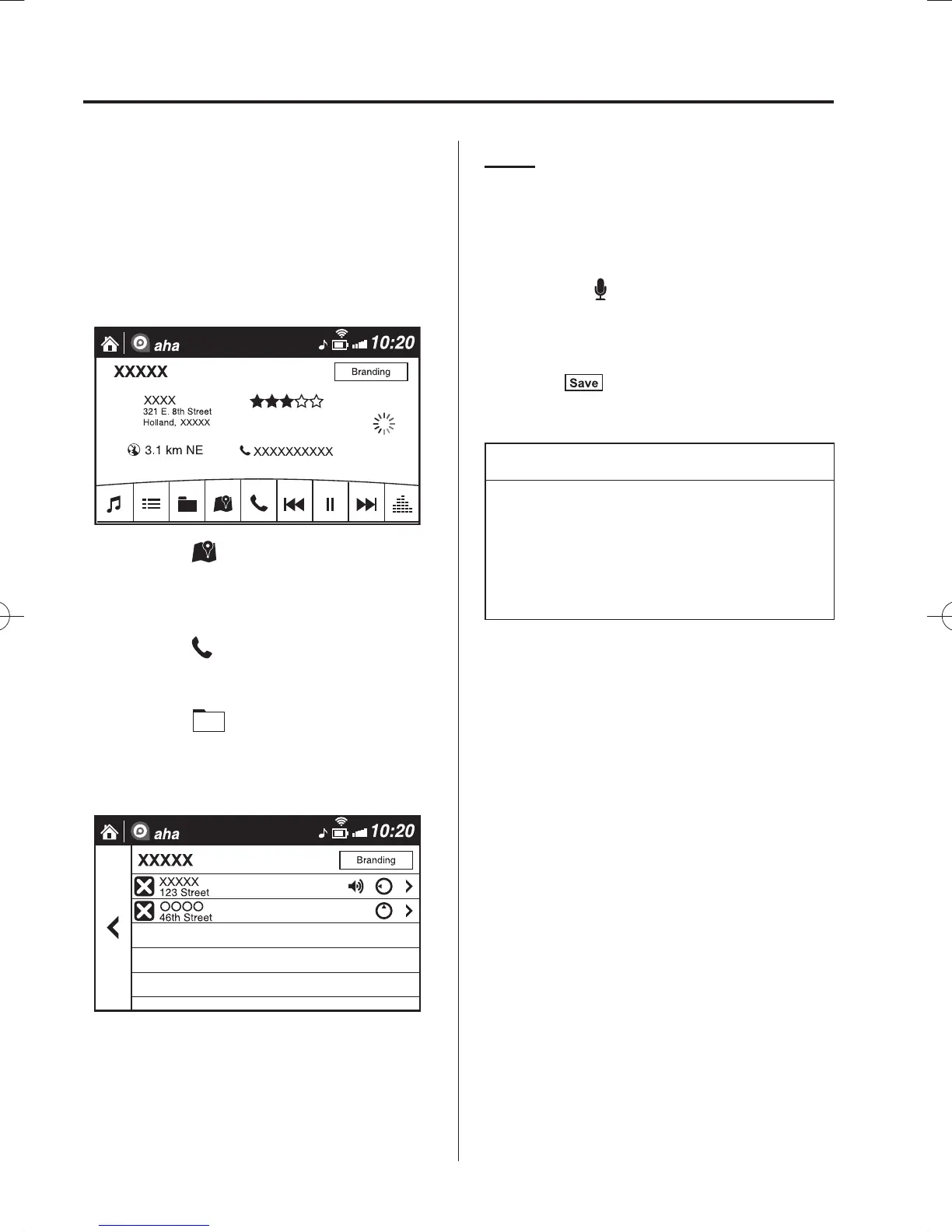 aha

10:20

XXXXX

Branding

XXXX

321 E. 8th Street

Holland, XXXXX

3.1 km NE

XXXXXXXXXX

Save

aha

10:20

XXXXX

Branding

XXXXX

123 Street

OOOO

46th Street