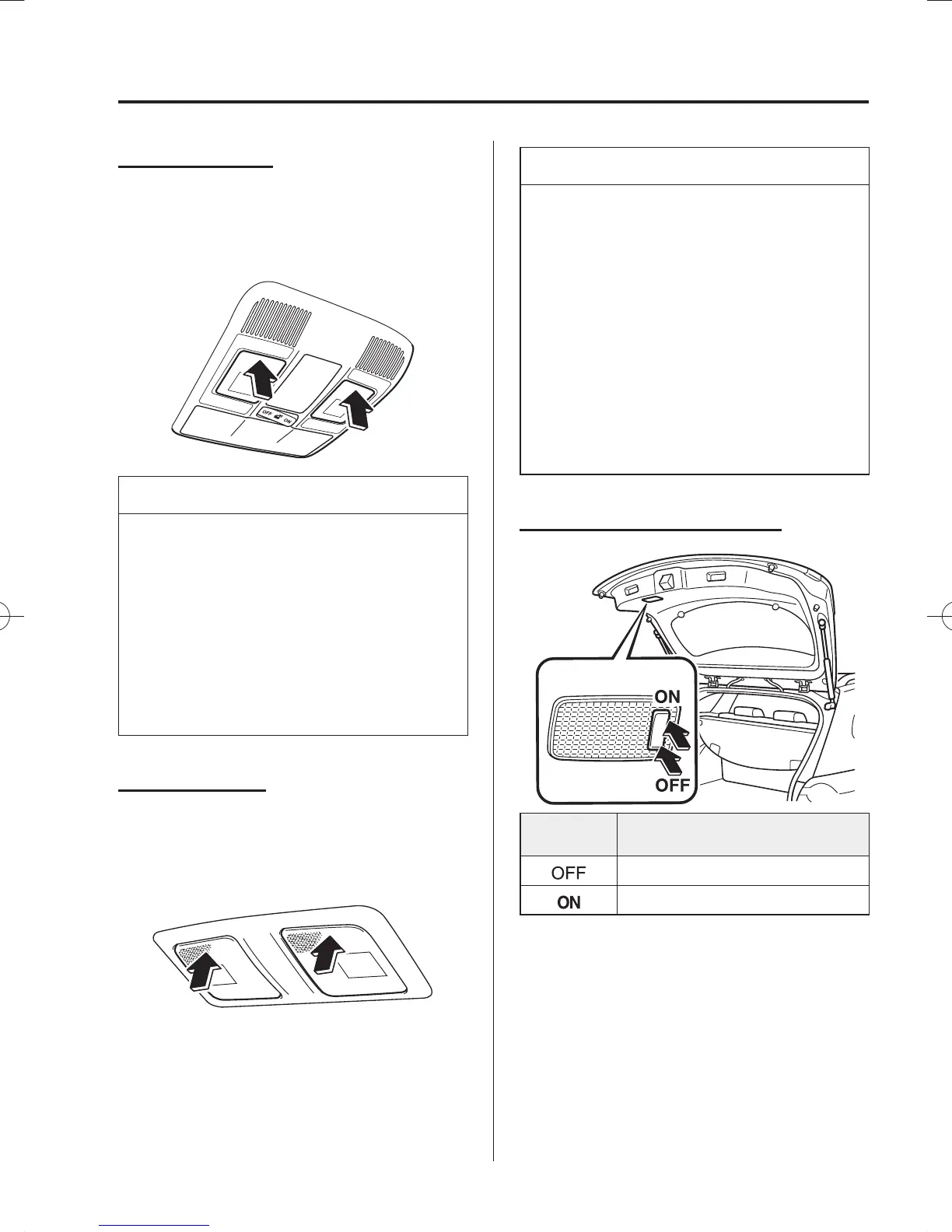 OFF ON

ON

OFF

| | |
|---|---|
| OFF | |
| ON | |