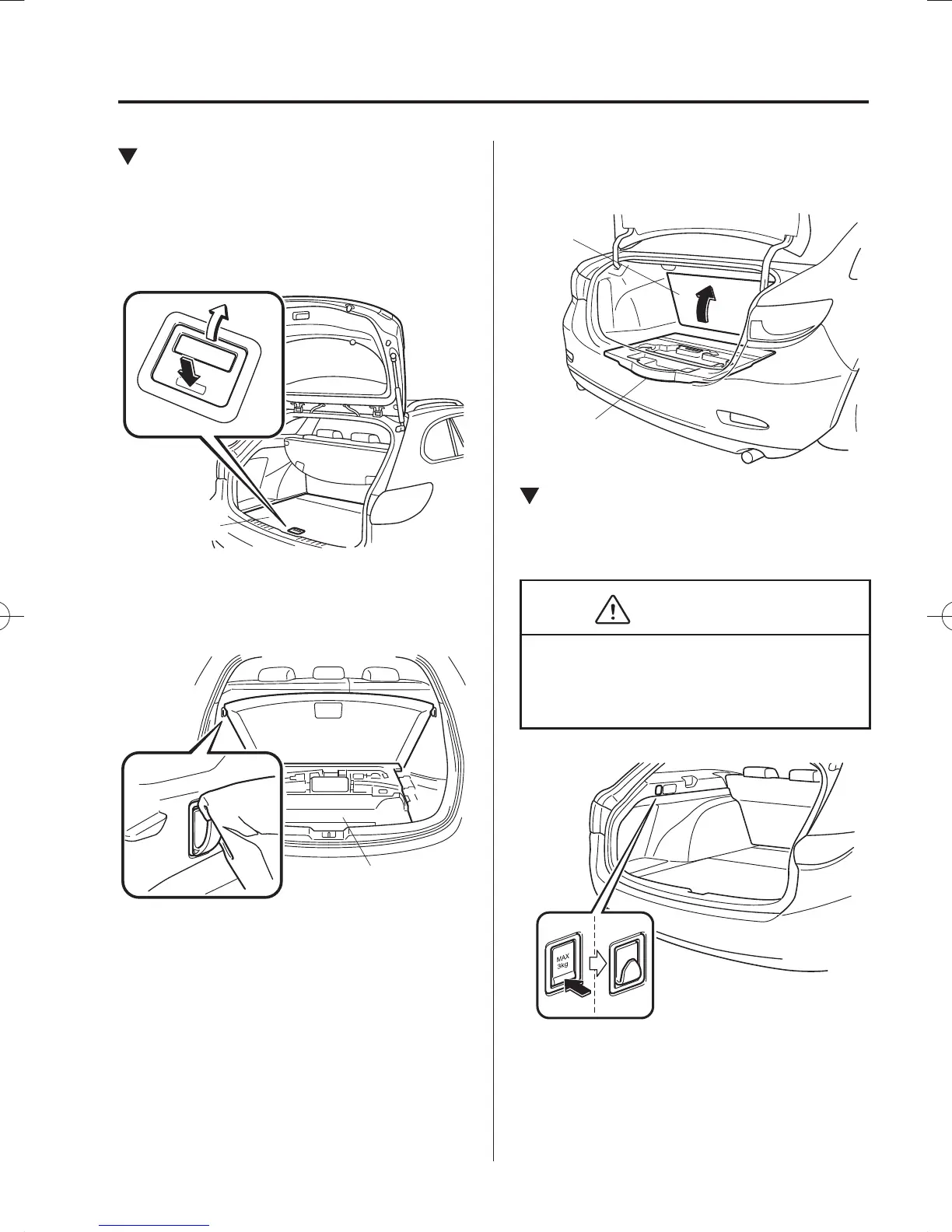 MAX 3kg