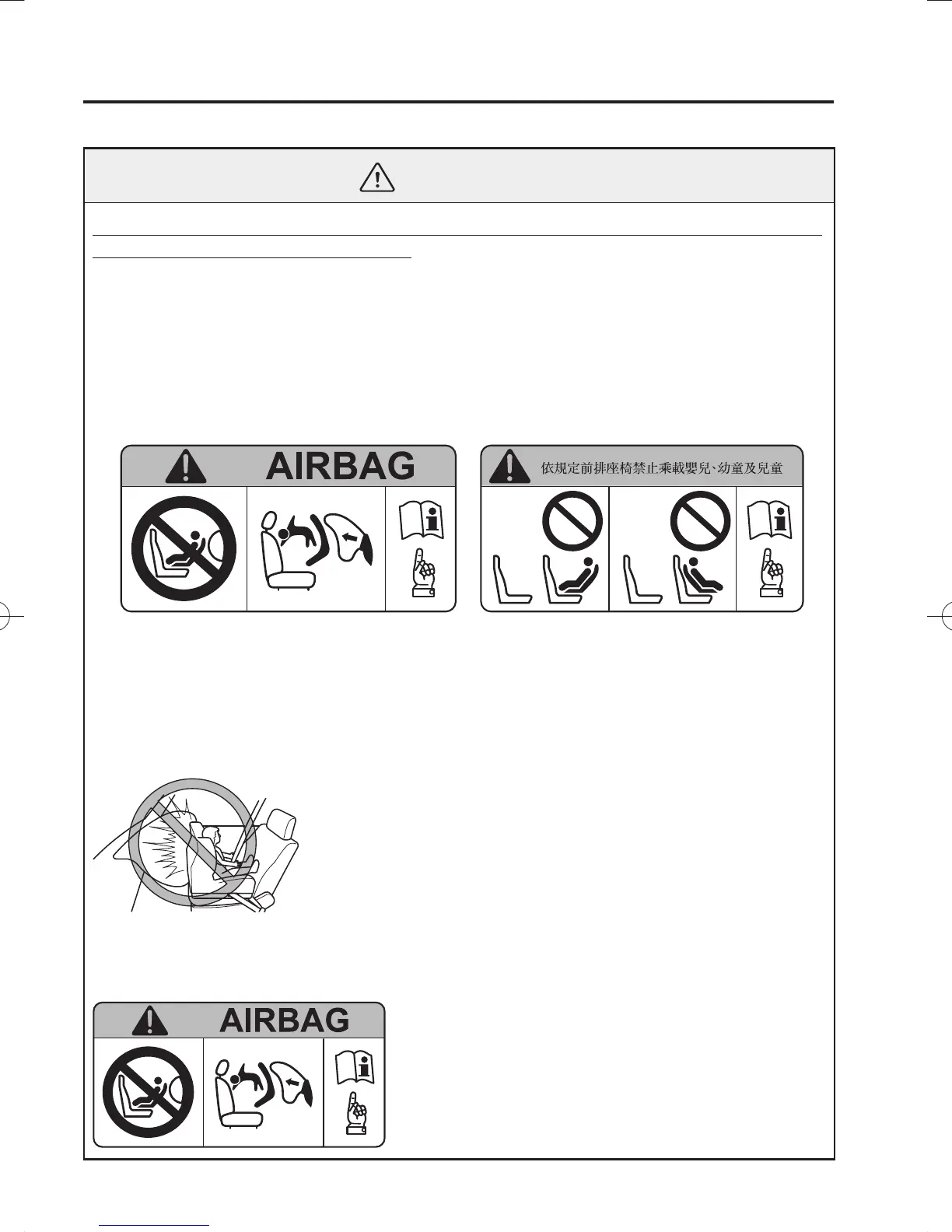 AIRBAG

依規定前排座椅禁止乘載嬰兒、幼童及兒童

AIRBAG