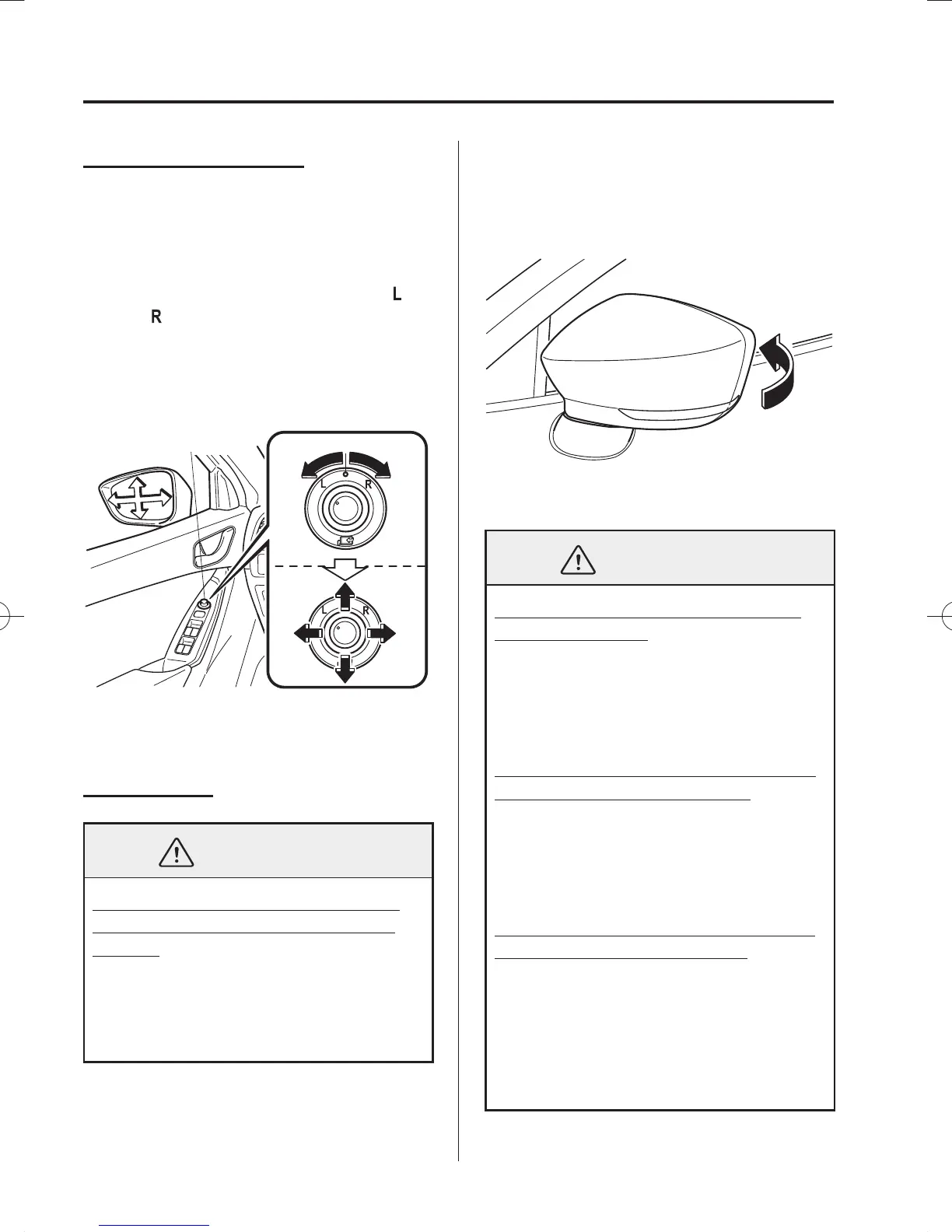 L
R

L
R
L
R