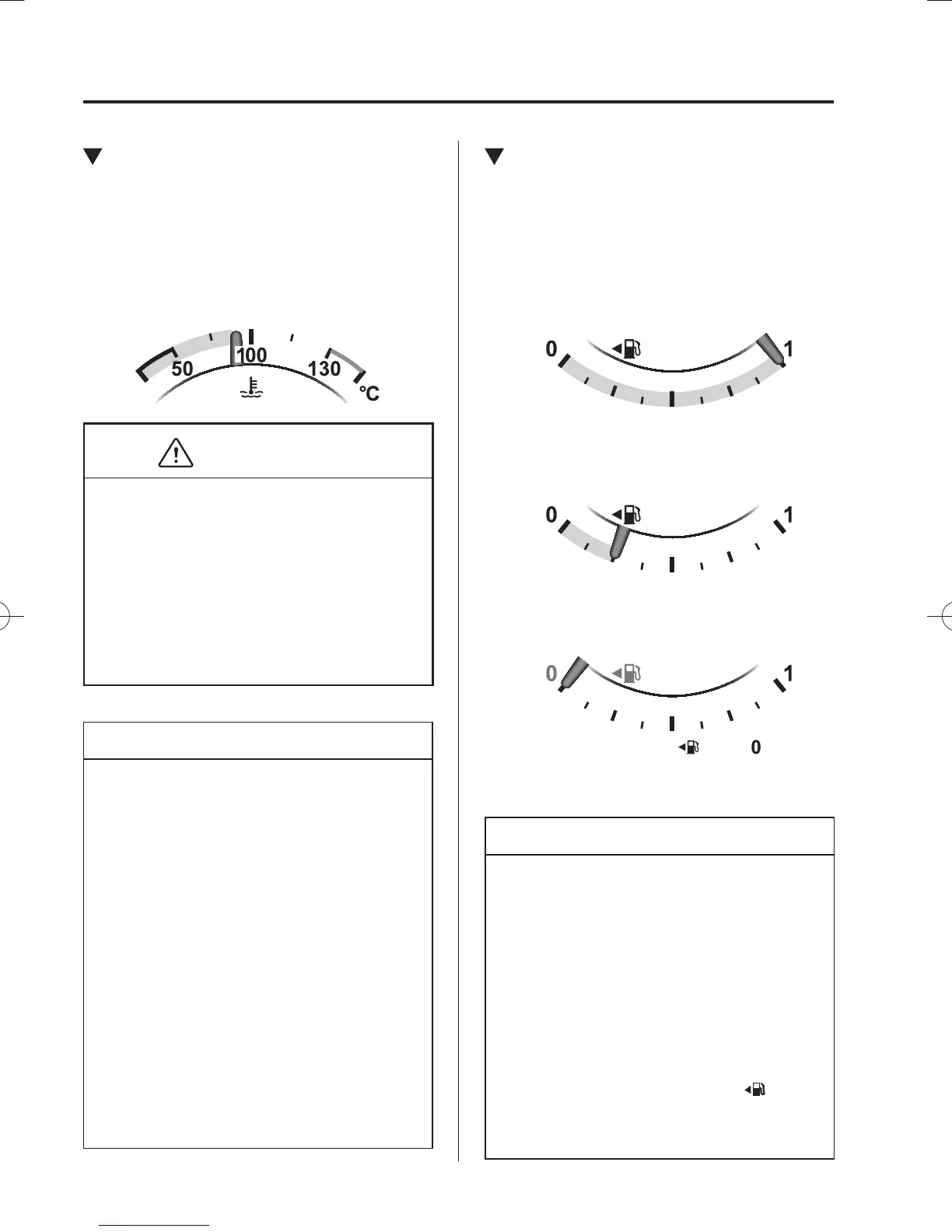 50

100

130

°C

0

1

0

1

0

1

0