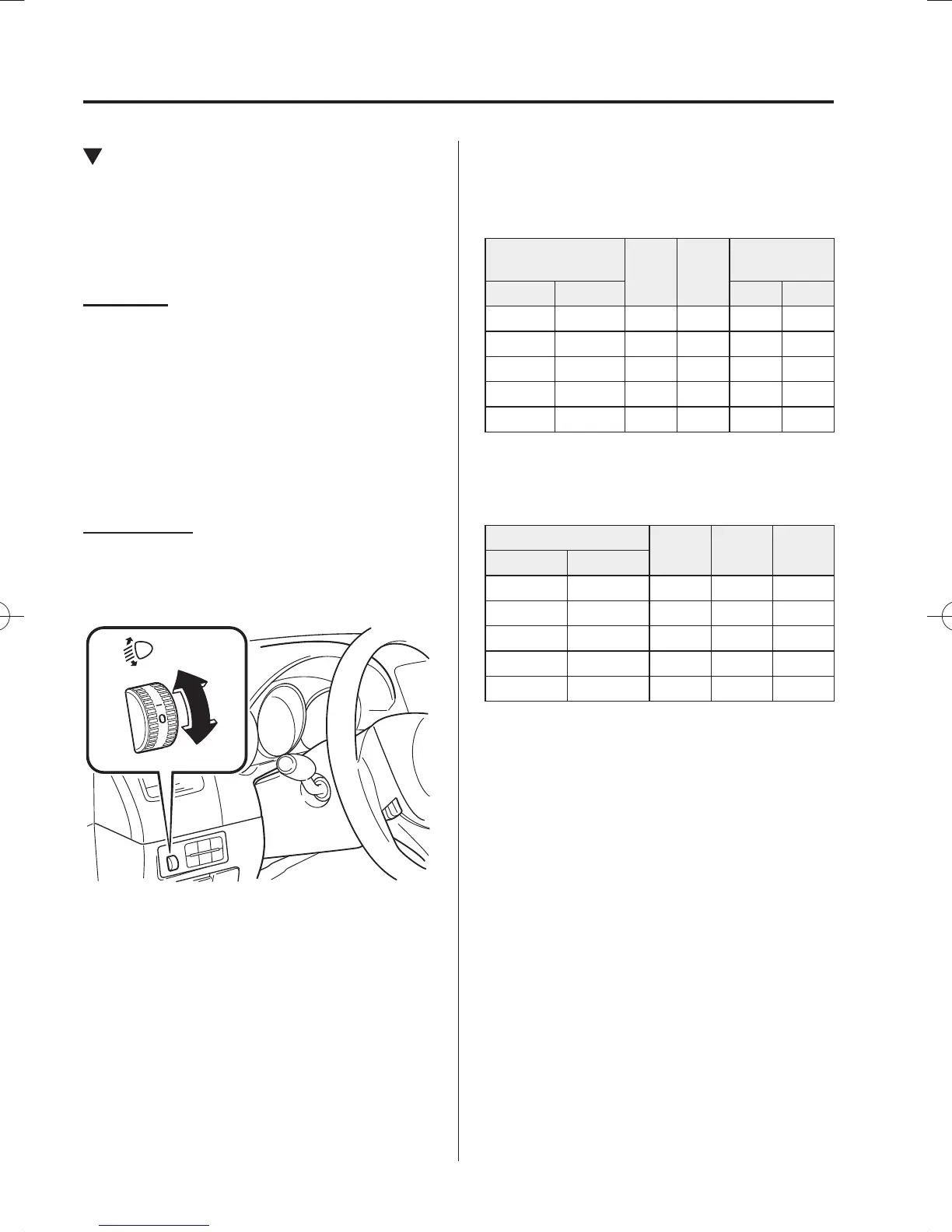 0