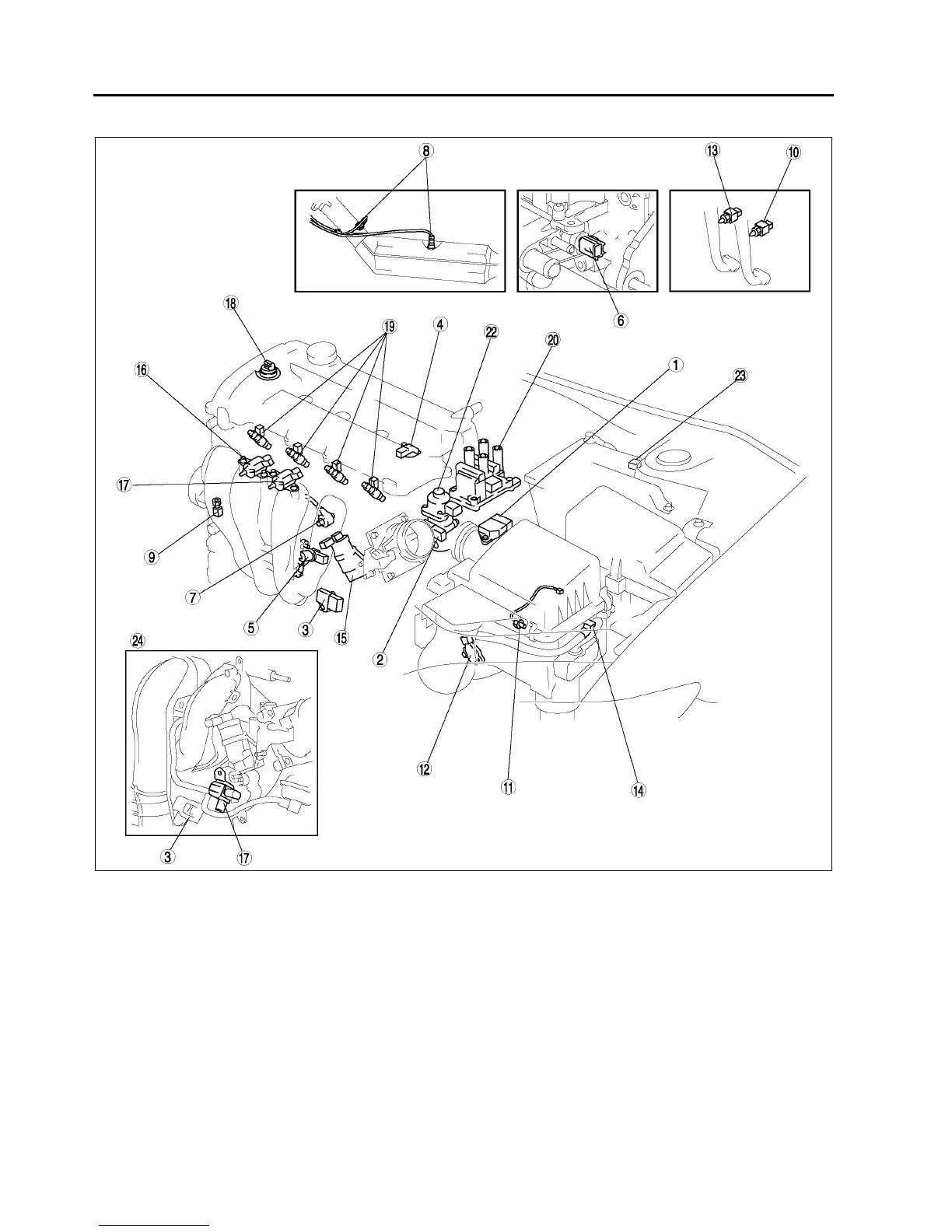 8
13
10
6
18
19
4
22
20
1
23
16
17
9
7
5
3
15
2
24
12
11
14
3
17