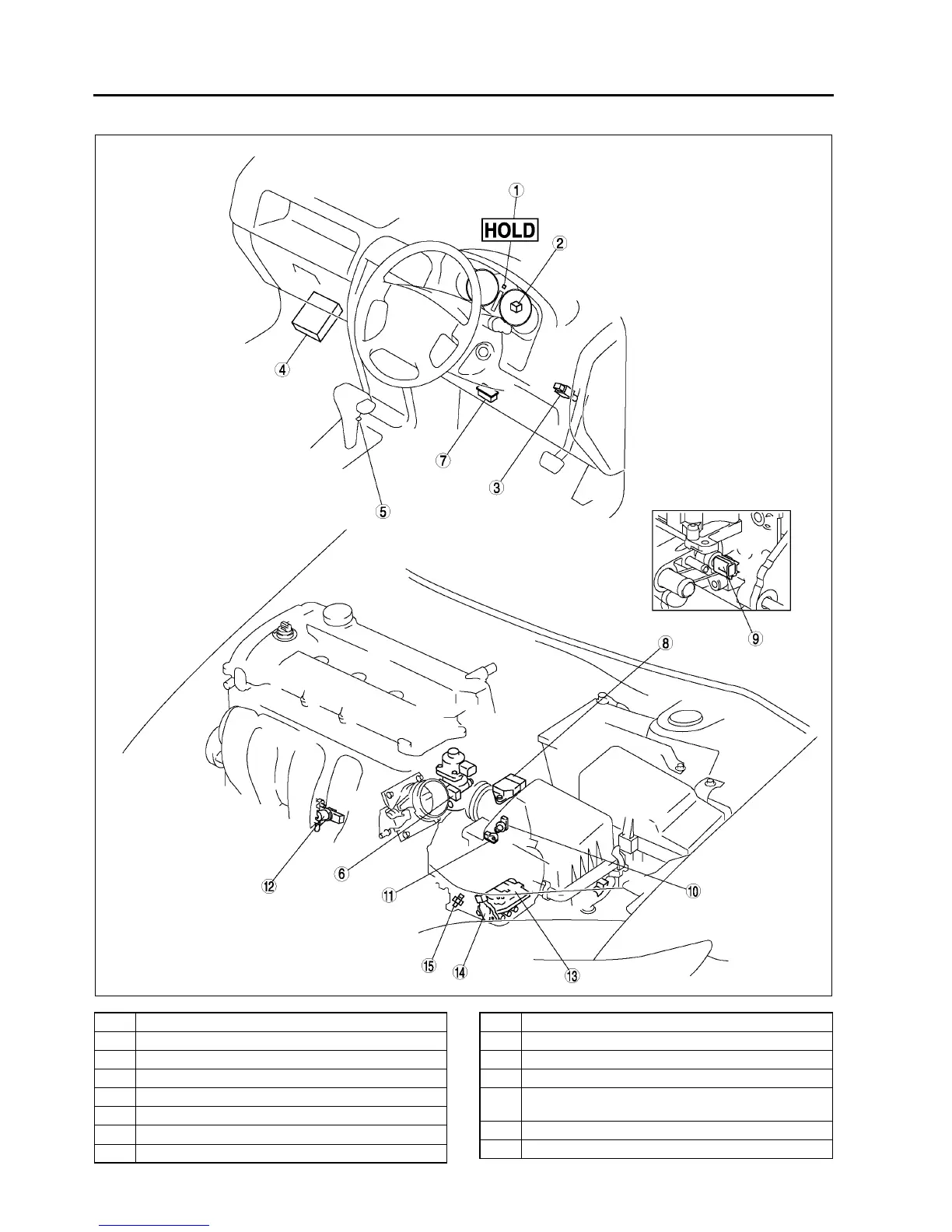 1
HOLD
2
4
7
3
5
9
8
12
6
11
10
15
14
13