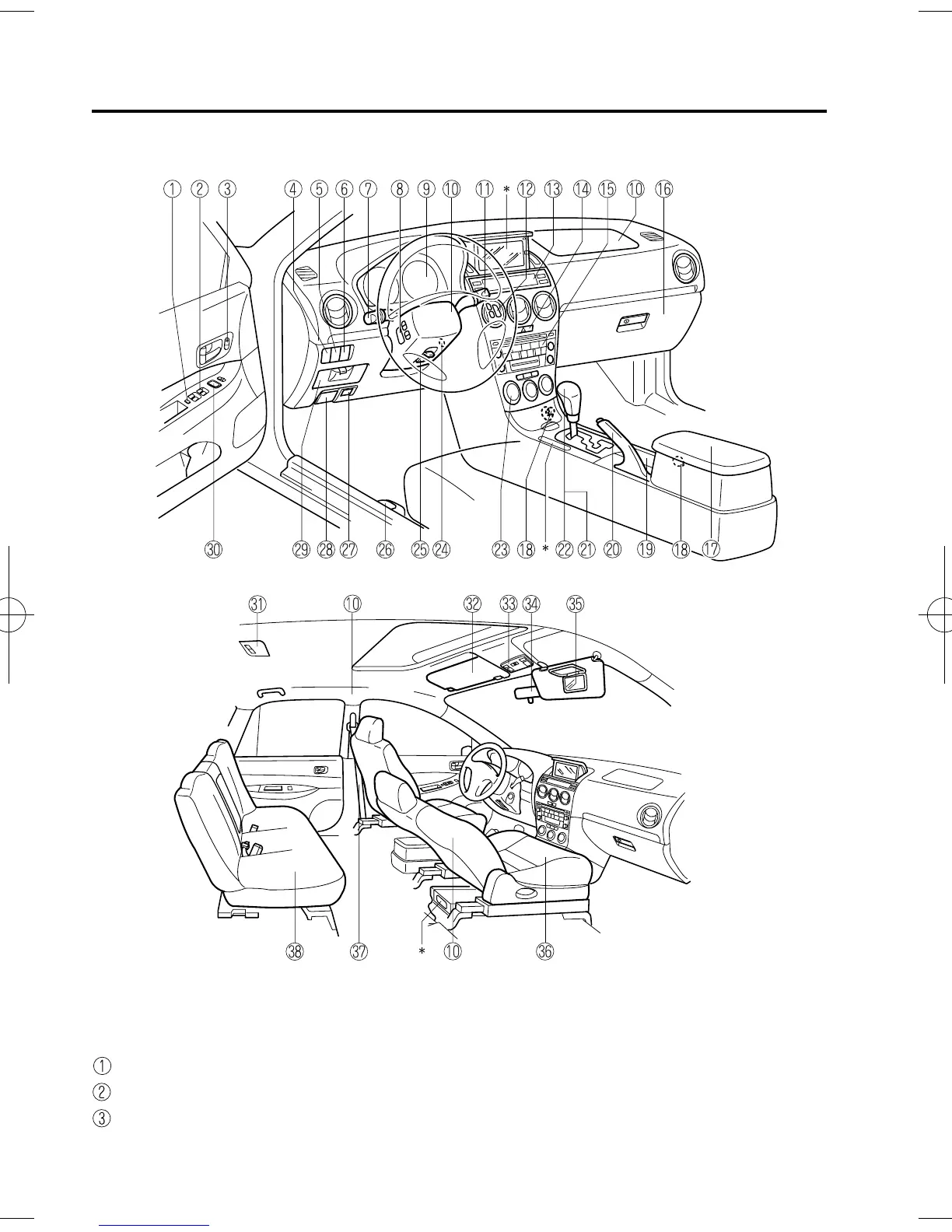 ① ② ③ ④ ⑤ ⑥ ⑦ ⑧ ⑨ ⑩ ⑪ * ⑫ ⑬ ⑭ ⑮ ⑩ ⑯

㉚ ㉙ ㉘ ㉗ ㉖ ㉕ ㉔ ㉓ ⑱ * ㉒ ㉑ ⑳ ⑲ ⑱ ⑰

㉛ ⑩ ㉜ ㉝ ㉞ ㉟

㊳ ㊲ * ⑩ ㊱

①
②
③