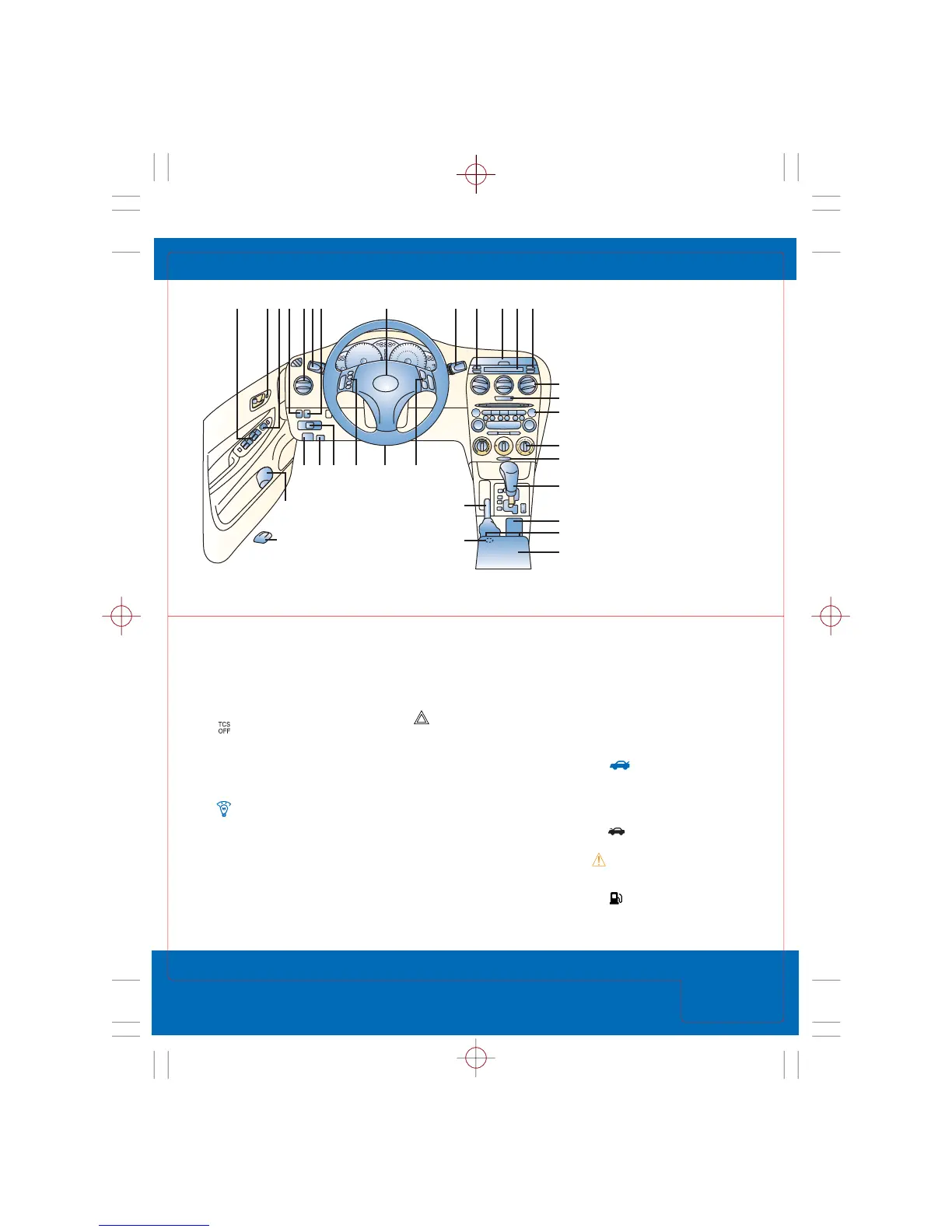 TCS
OFF