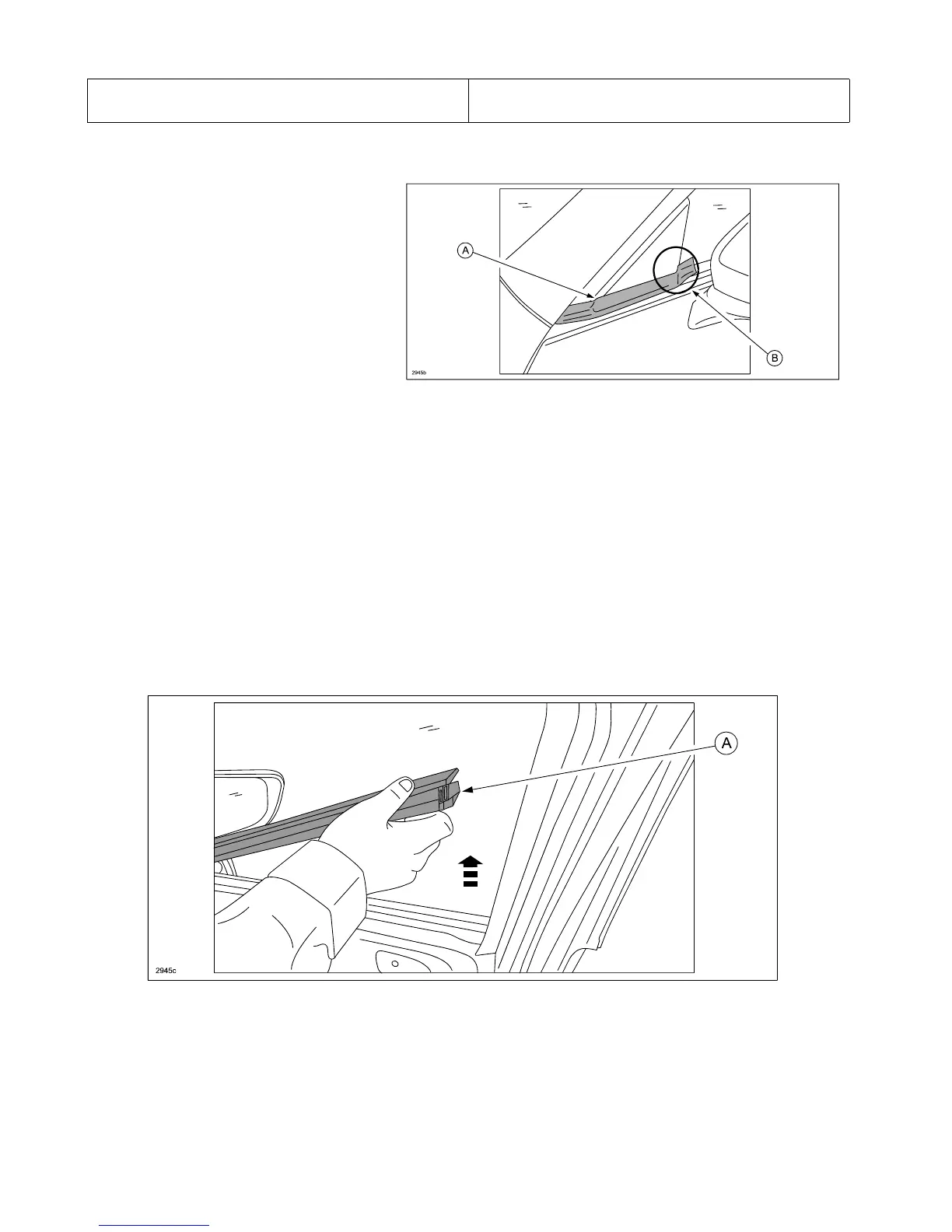 A

B

2945b

A

2945c