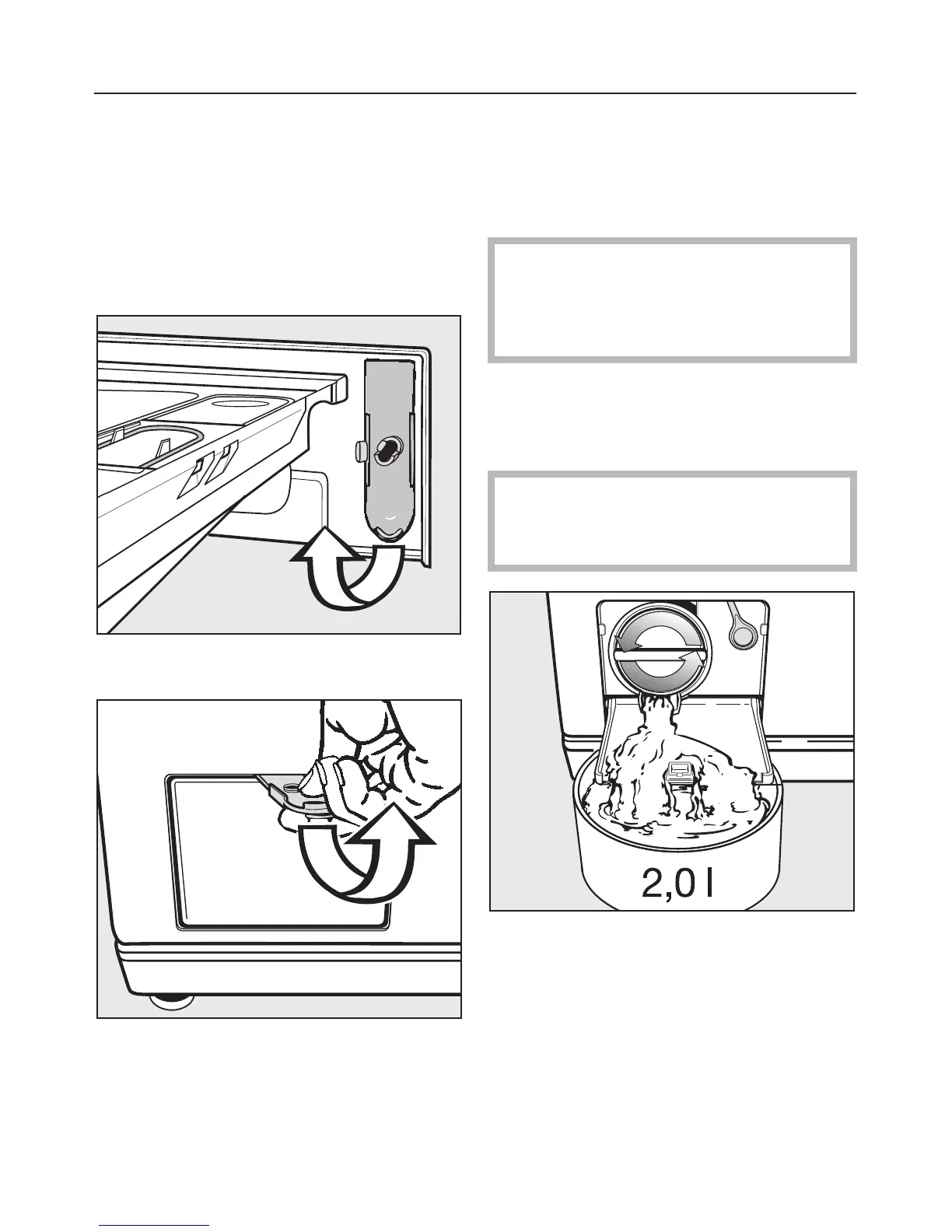 2,0 l