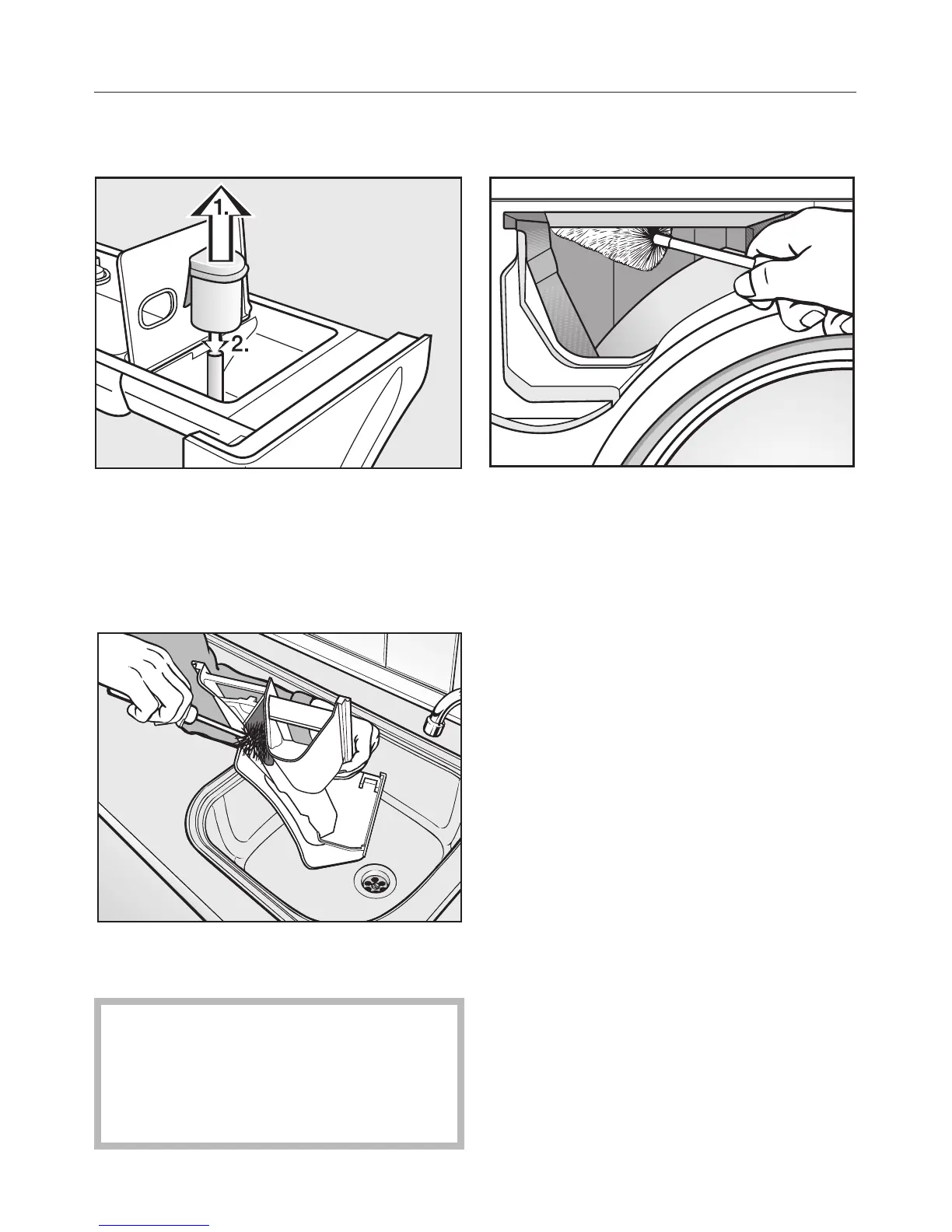 1.

2.