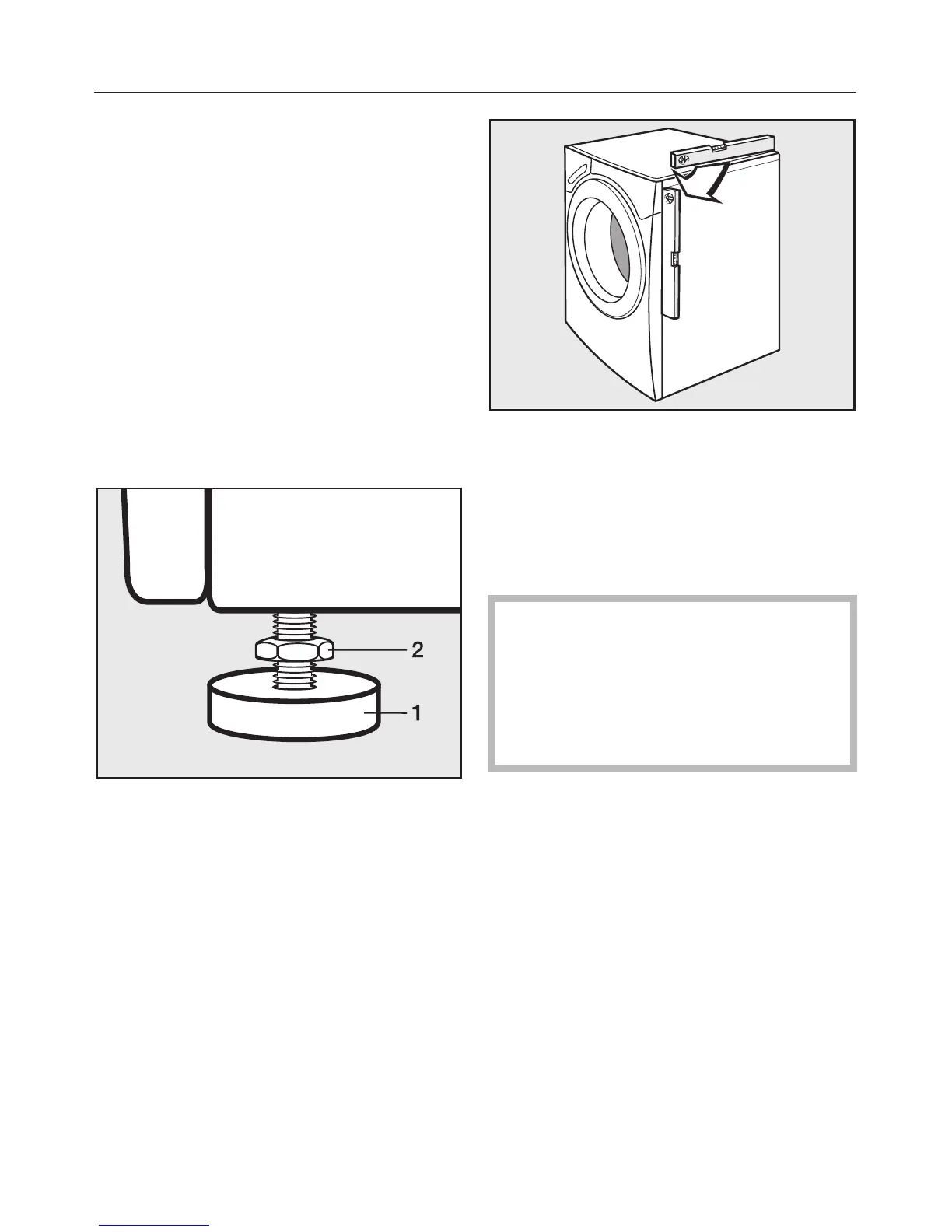 2

1