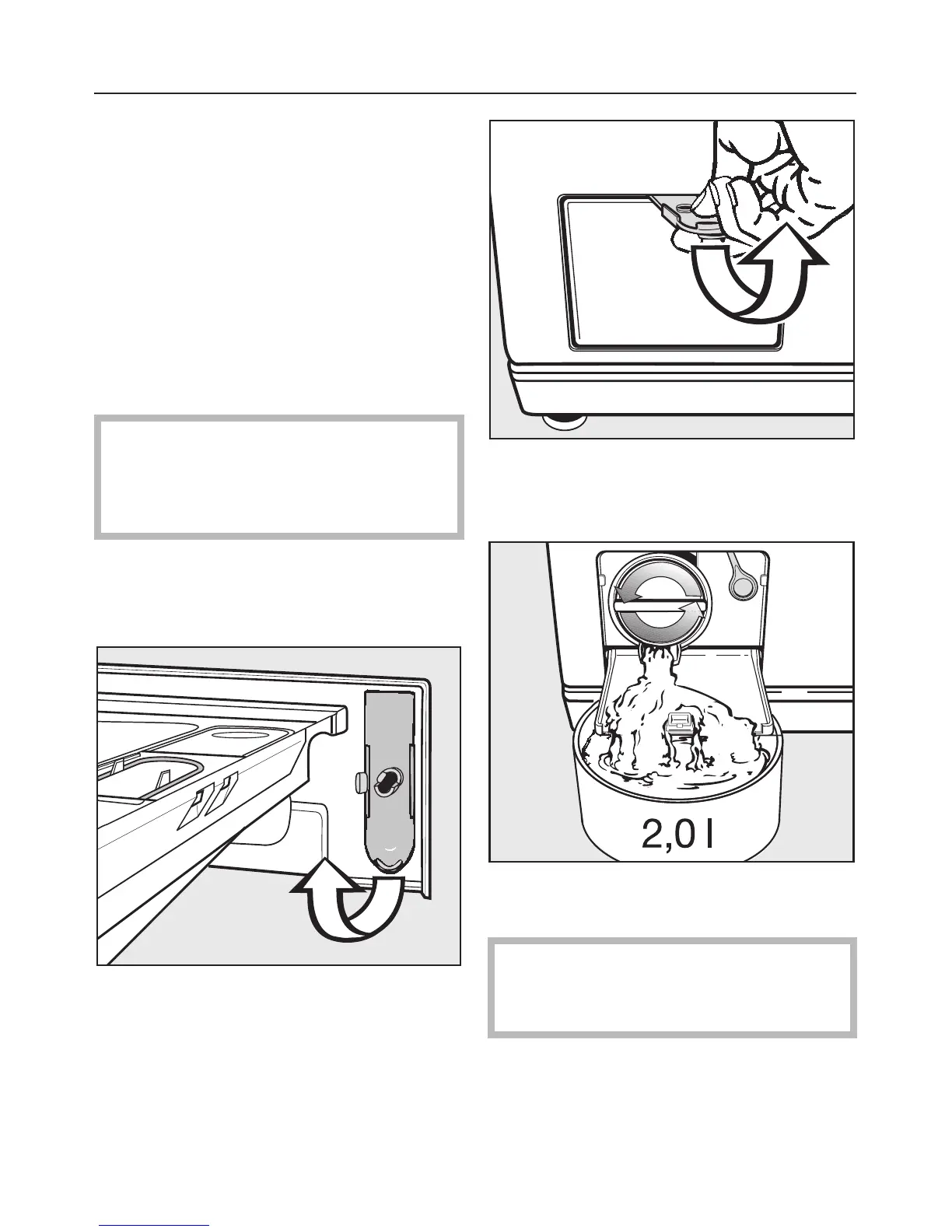 2,0 l