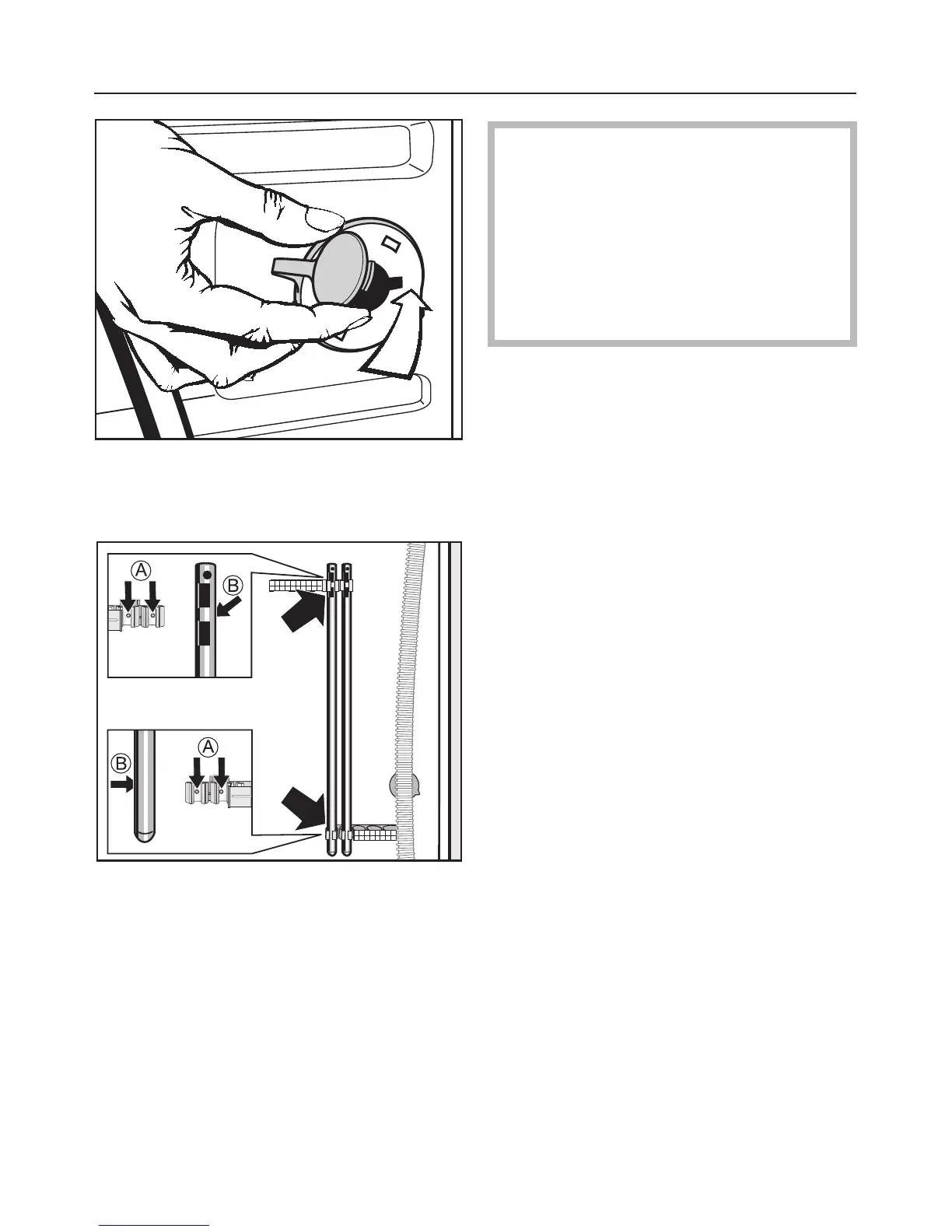 A
B
B
A