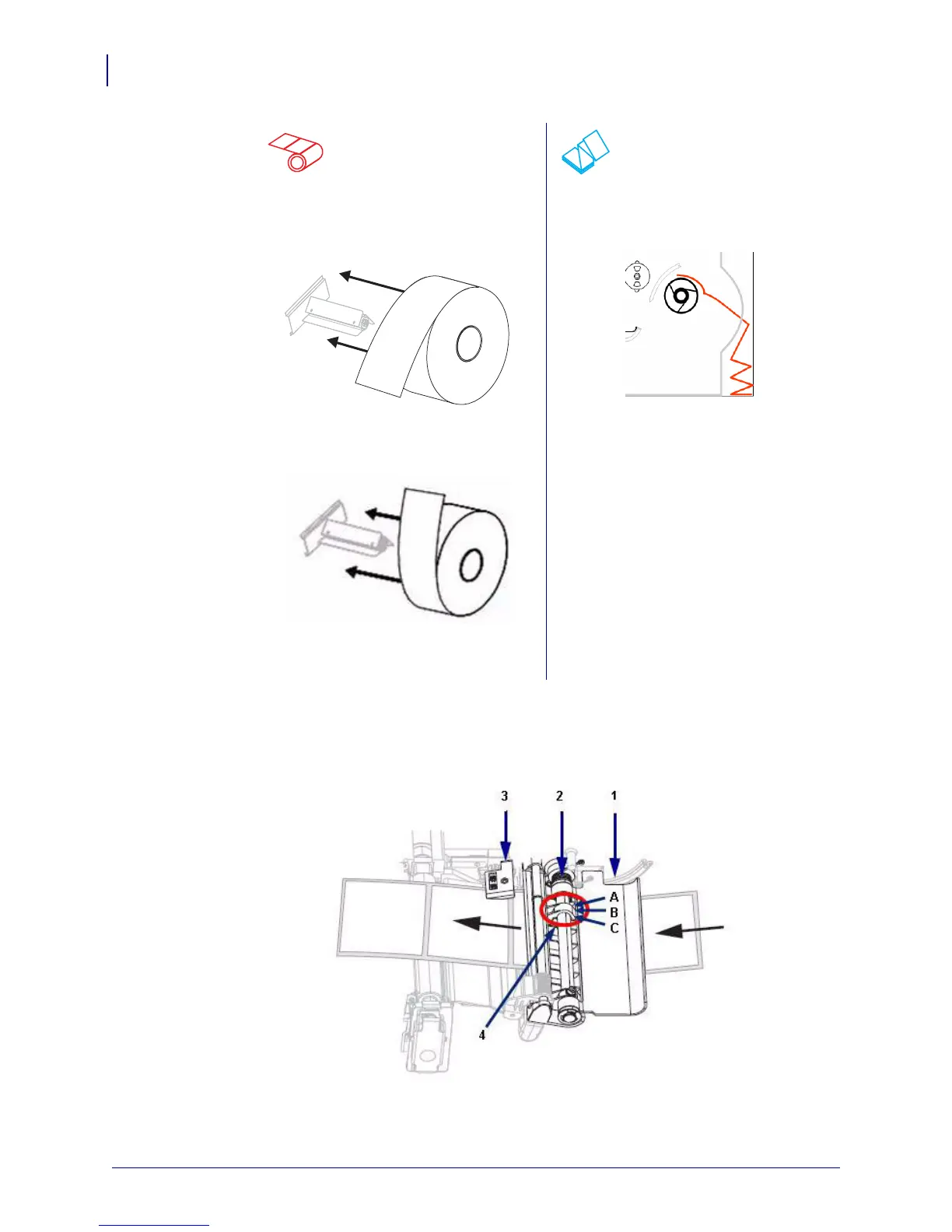 3
2
1
A
B
C
4