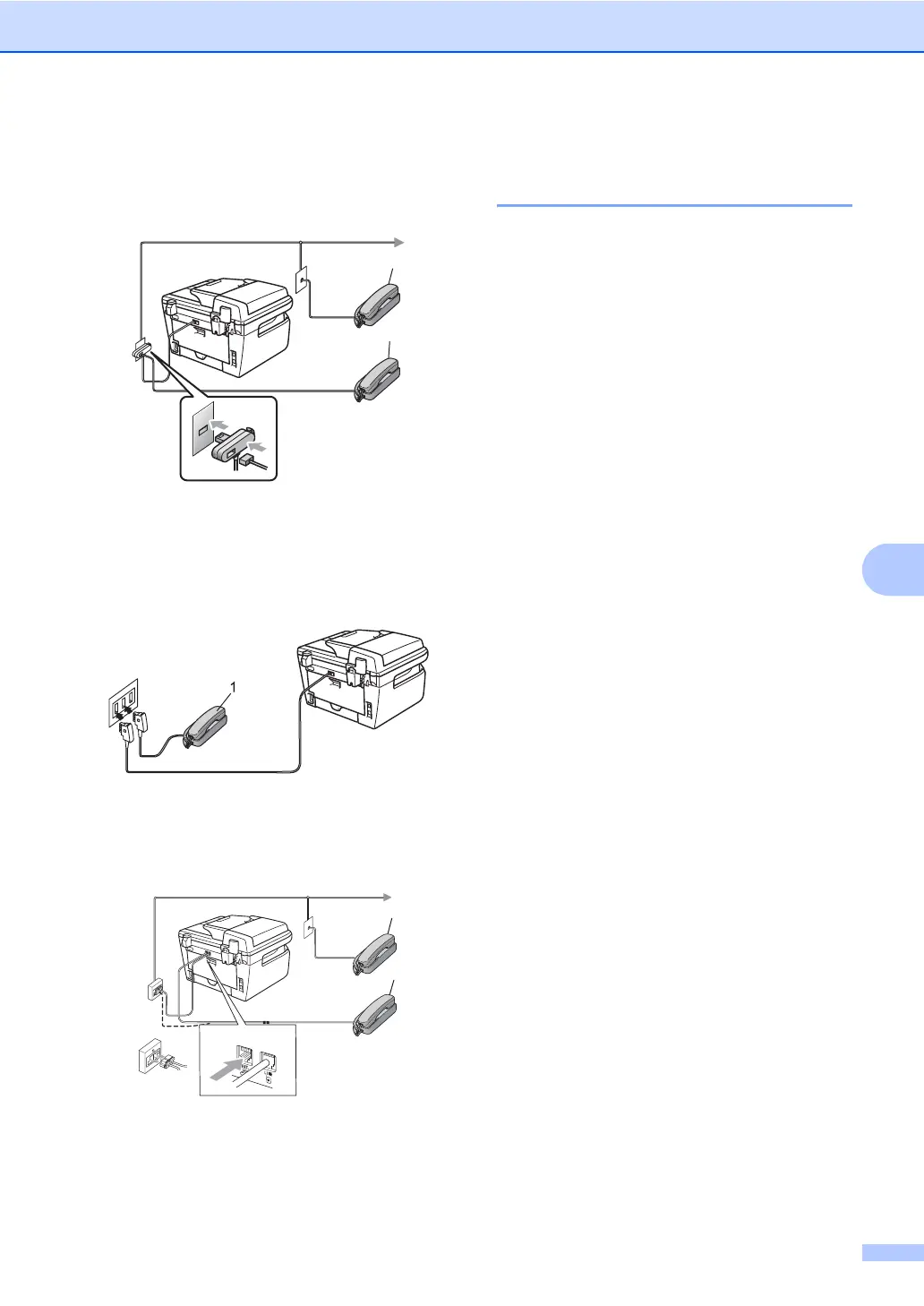 1