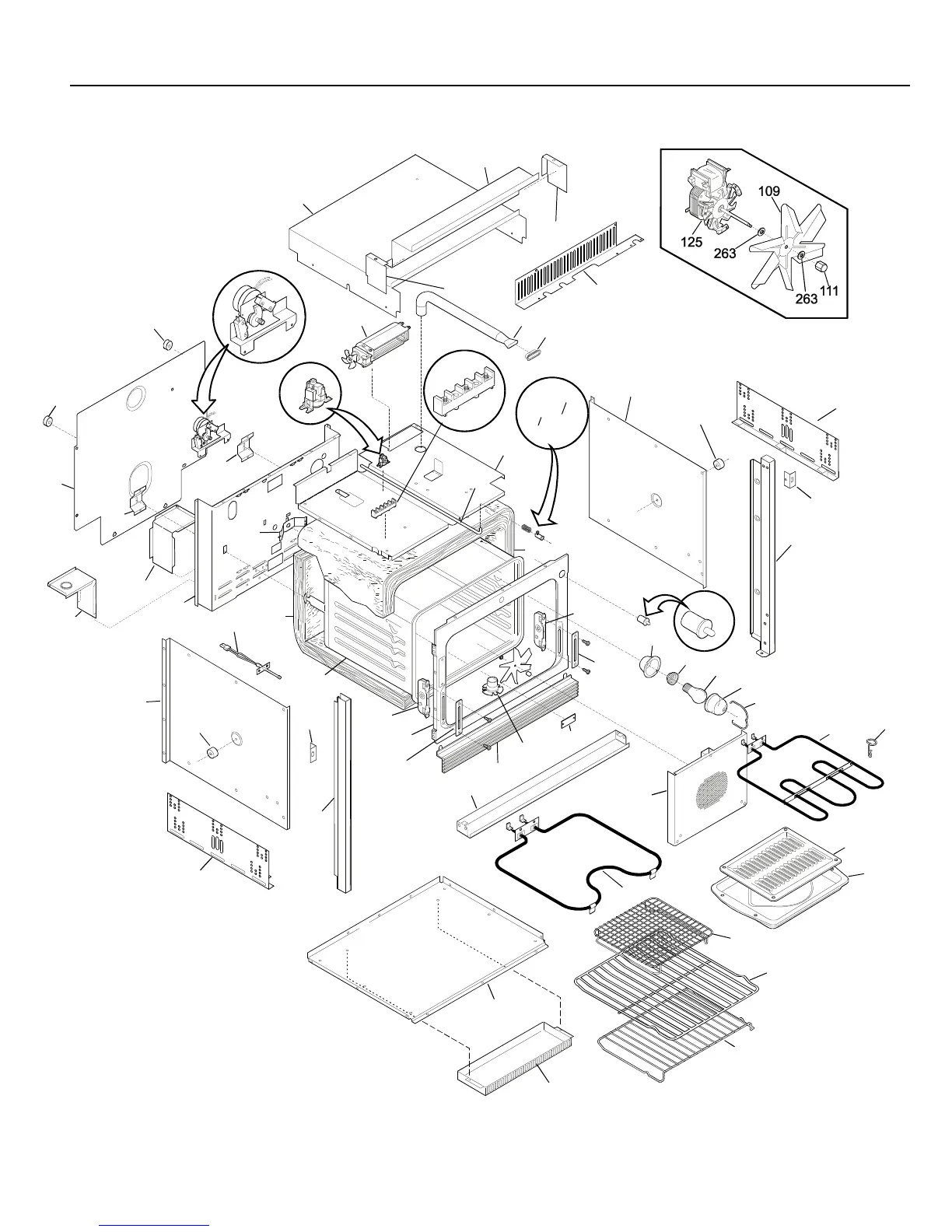 109
125
263
263
111