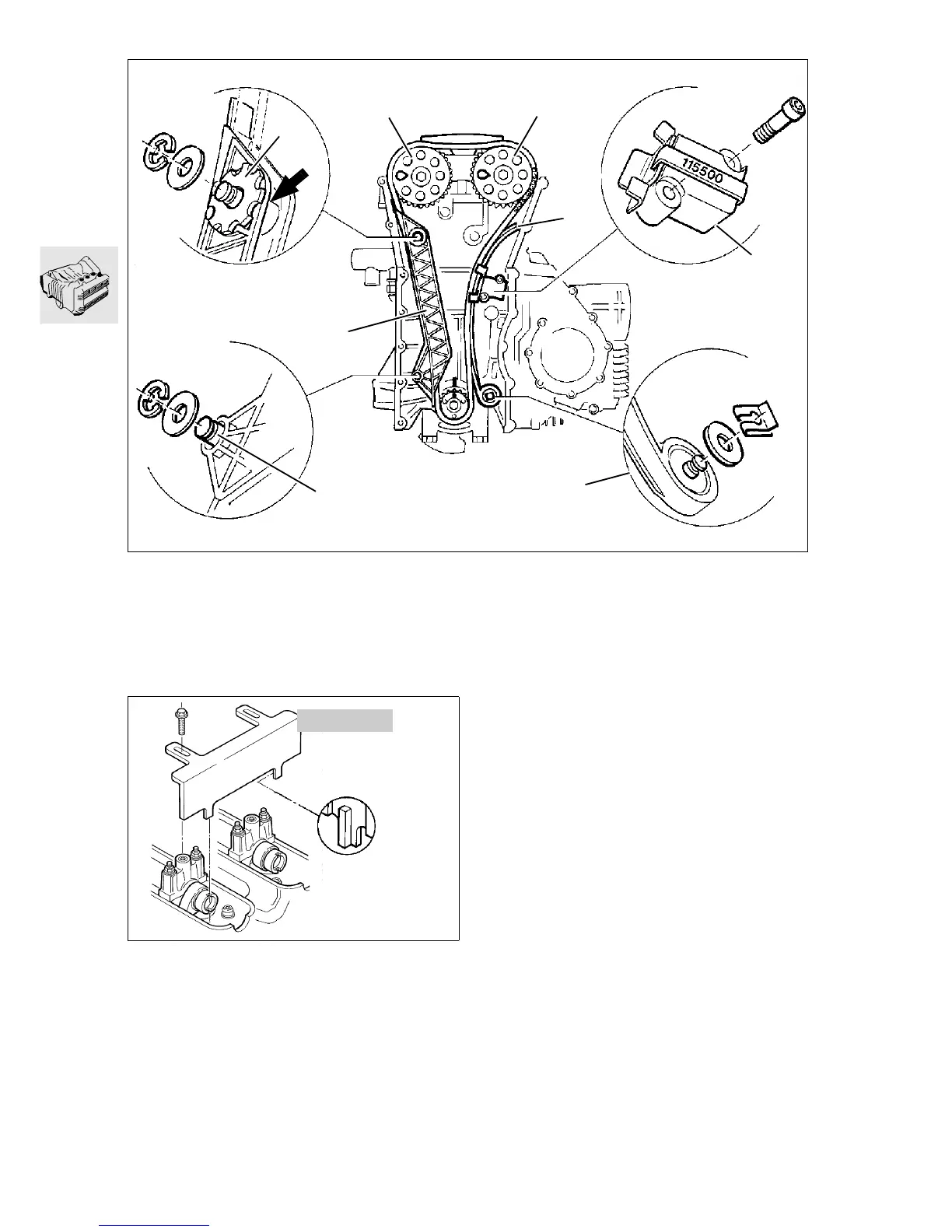 115500