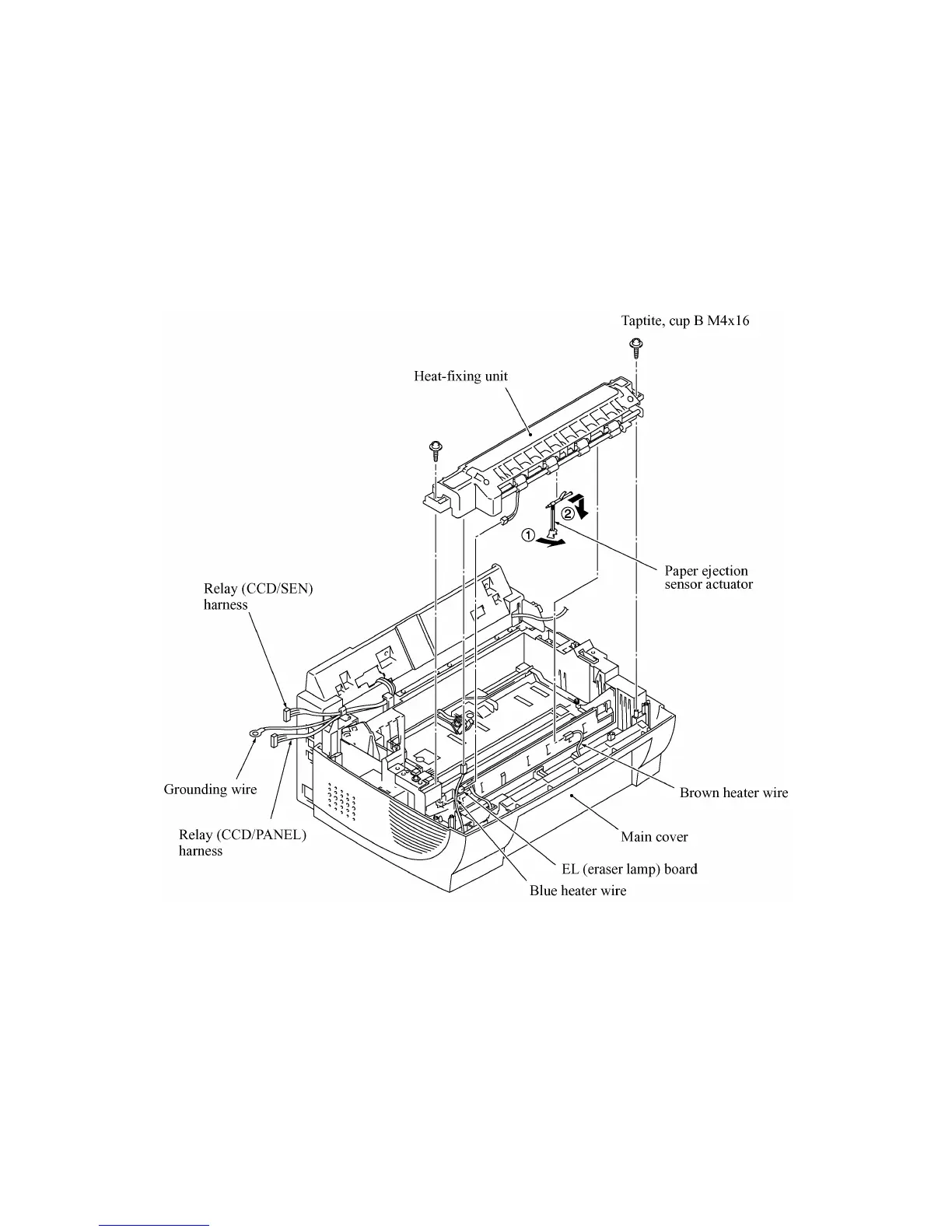 Taptite, cup B M4x16

Heat-fixing unit

②

①

Paper ejection sensor actuator

Relay (CCD/SEN) harness

Grounding wire

Relay (CCD/PANEL) harness

Brown heater wire

Main cover

EL (eraser lamp) board

Blue heater wire