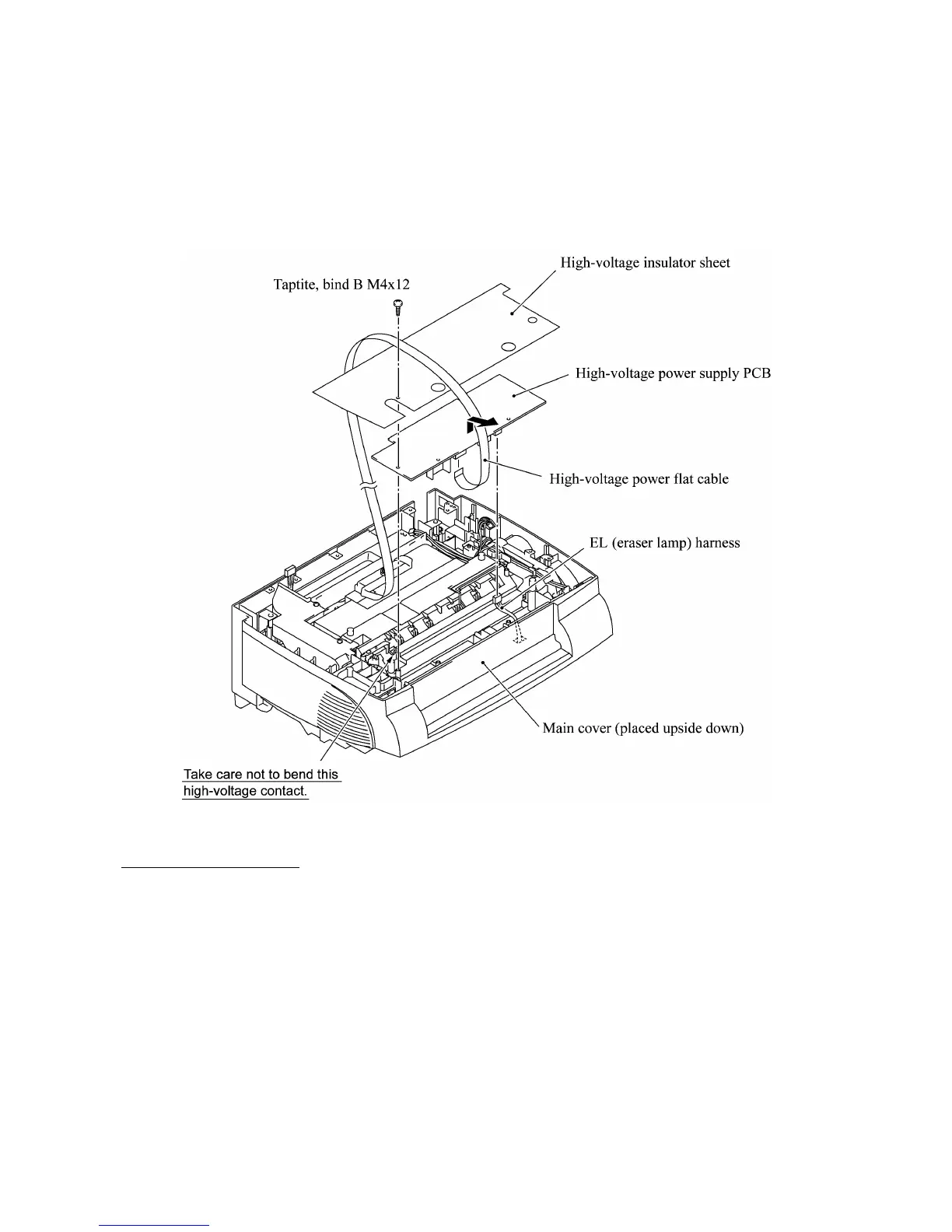 High-voltage insulator sheet

Taptite, bind B M4x12

High-voltage power supply PCB

High-voltage power flat cable

EL (eraser lamp) harness

Main cover (placed upside down)

Take care not to bend this high-voltage contact.