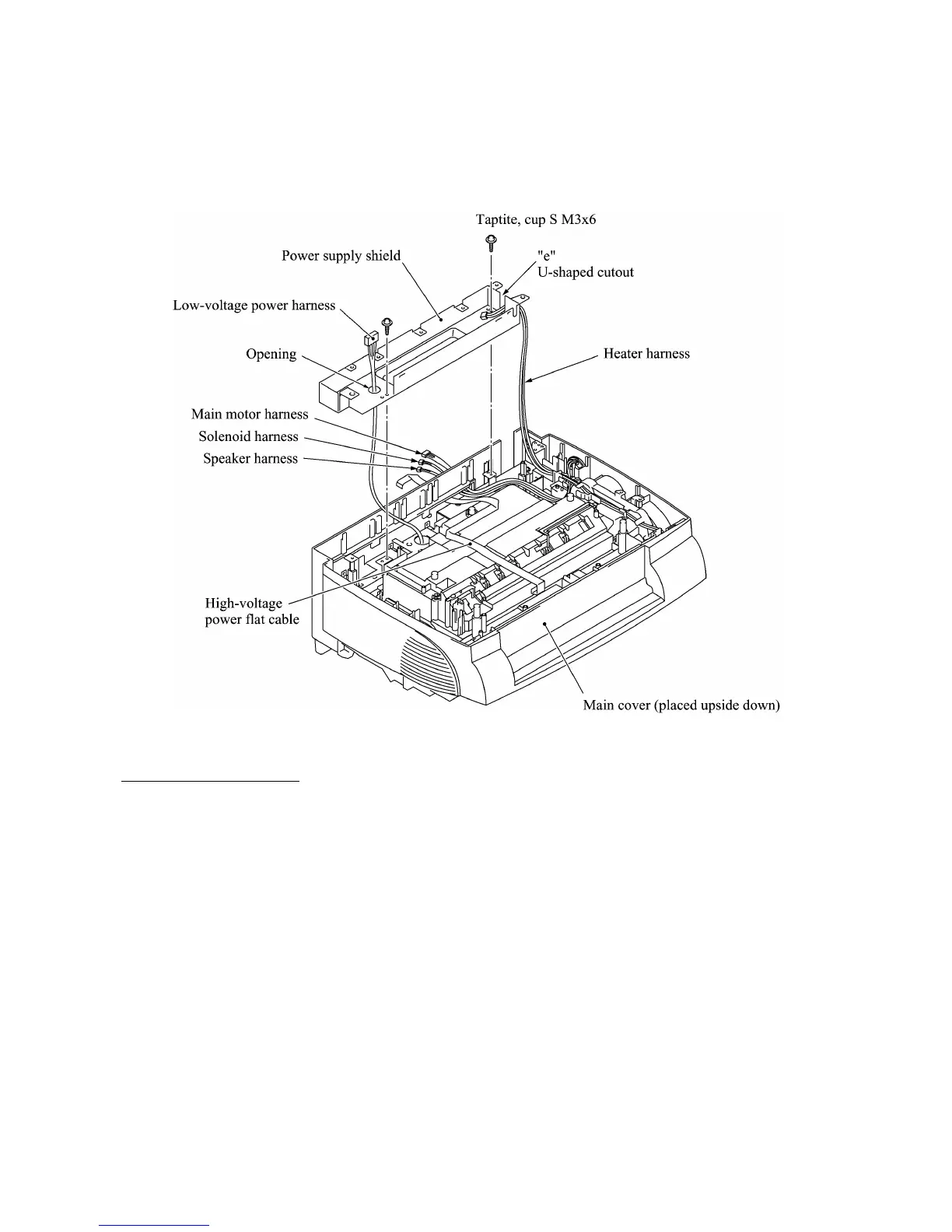 Taptite, cup S M3x6

Power supply shield

"e"
U-shaped cutout

Low-voltage power harness

Opening

Heater harness

Main motor harness

Solenoid harness

Speaker harness

High-voltage
power flat cable

Main cover (placed upside down)