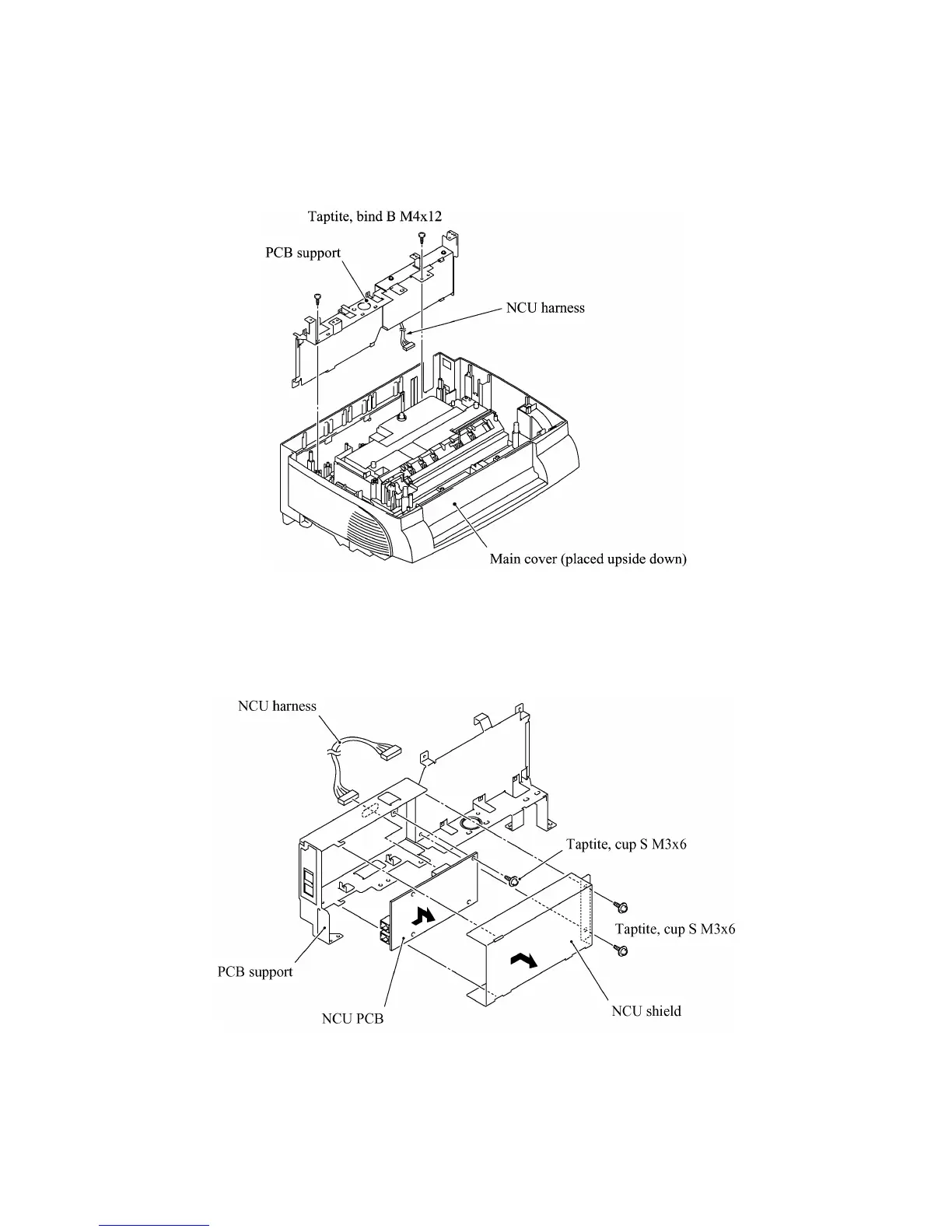 Taptite, bind B M4x12

PCB support

NCU harness

Main cover (placed upside down)

NCU harness

Taptite, cup S M3x6

Taptite, cup S M3x6

PCB support

NCU PCB

NCU shield