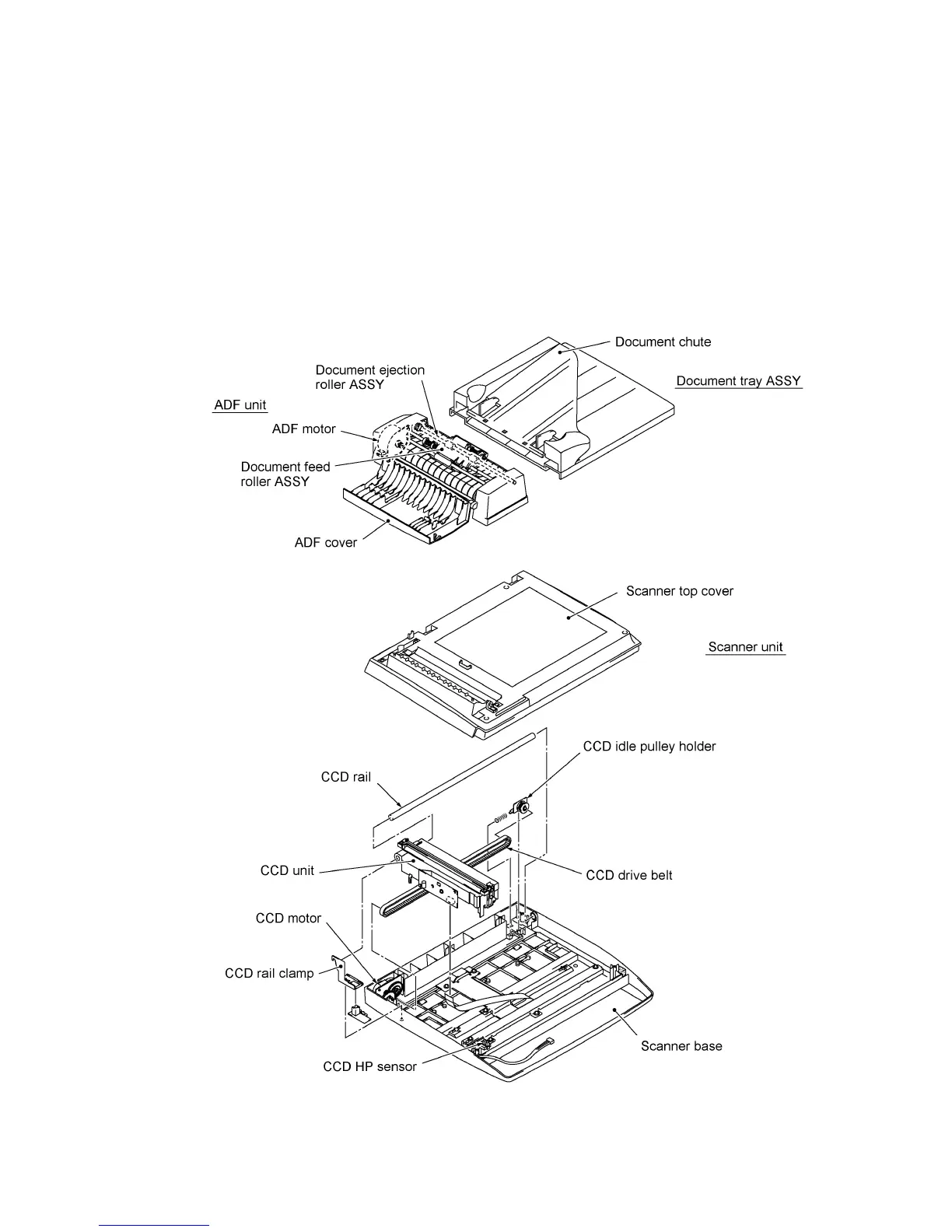 Document chute

Document ejection roller ASSY

Document tray ASSY

ADF unit

ADF motor

Document feed roller ASSY

ADF cover

Scanner top cover

Scanner unit

CCD idle pulley holder

CCD rail

CCD unit

CCD drive belt

CCD motor

CCD rail clamp

Scanner base

CCD HP sensor