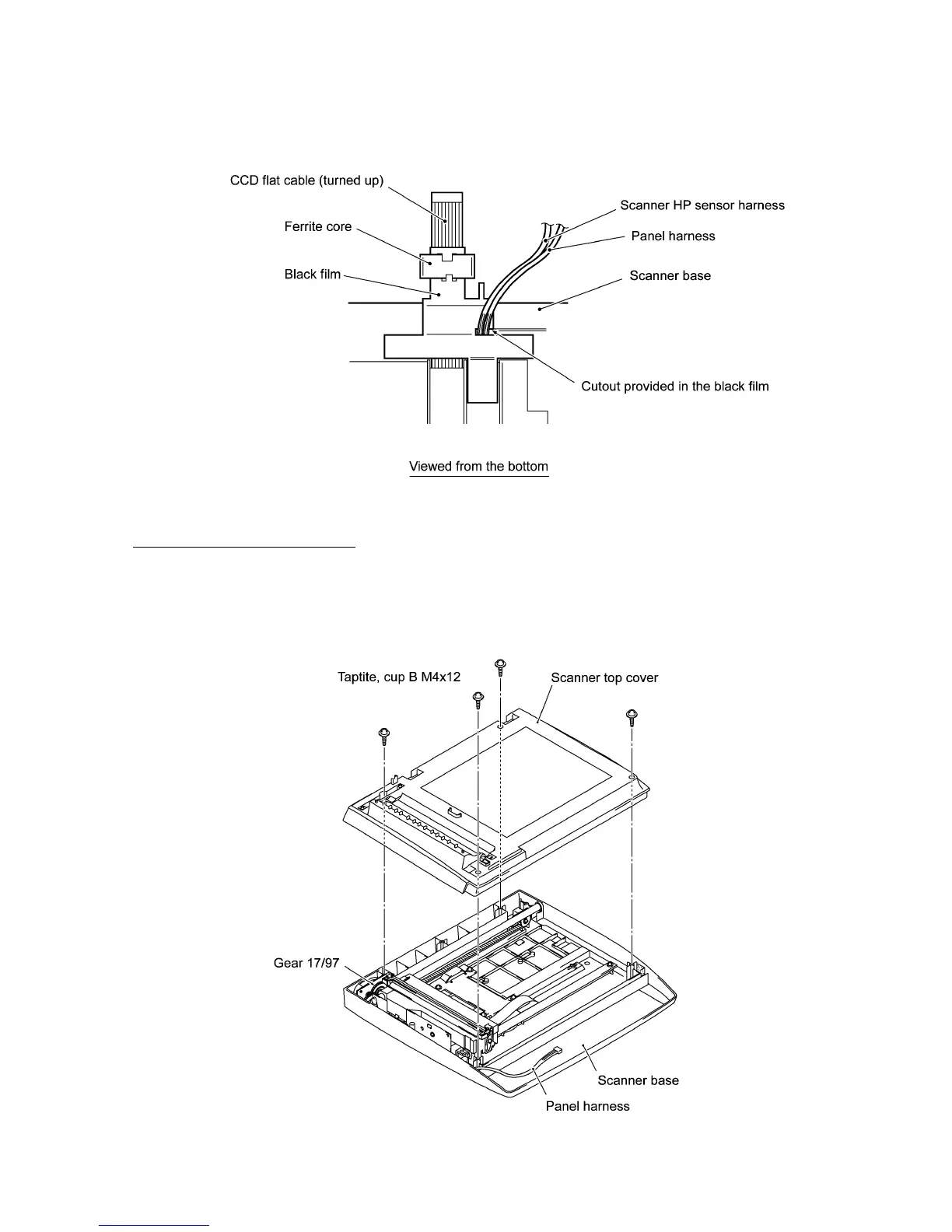 CCD flat cable (turned up)

Ferrite core

Black film

Scanner HP sensor harness

Panel harness

Scanner base

Cutout provided in the black film

Viewed from the bottom

Taptite, cup B M4x12

Scanner top cover

Gear 17/97

Scanner base

Panel harness