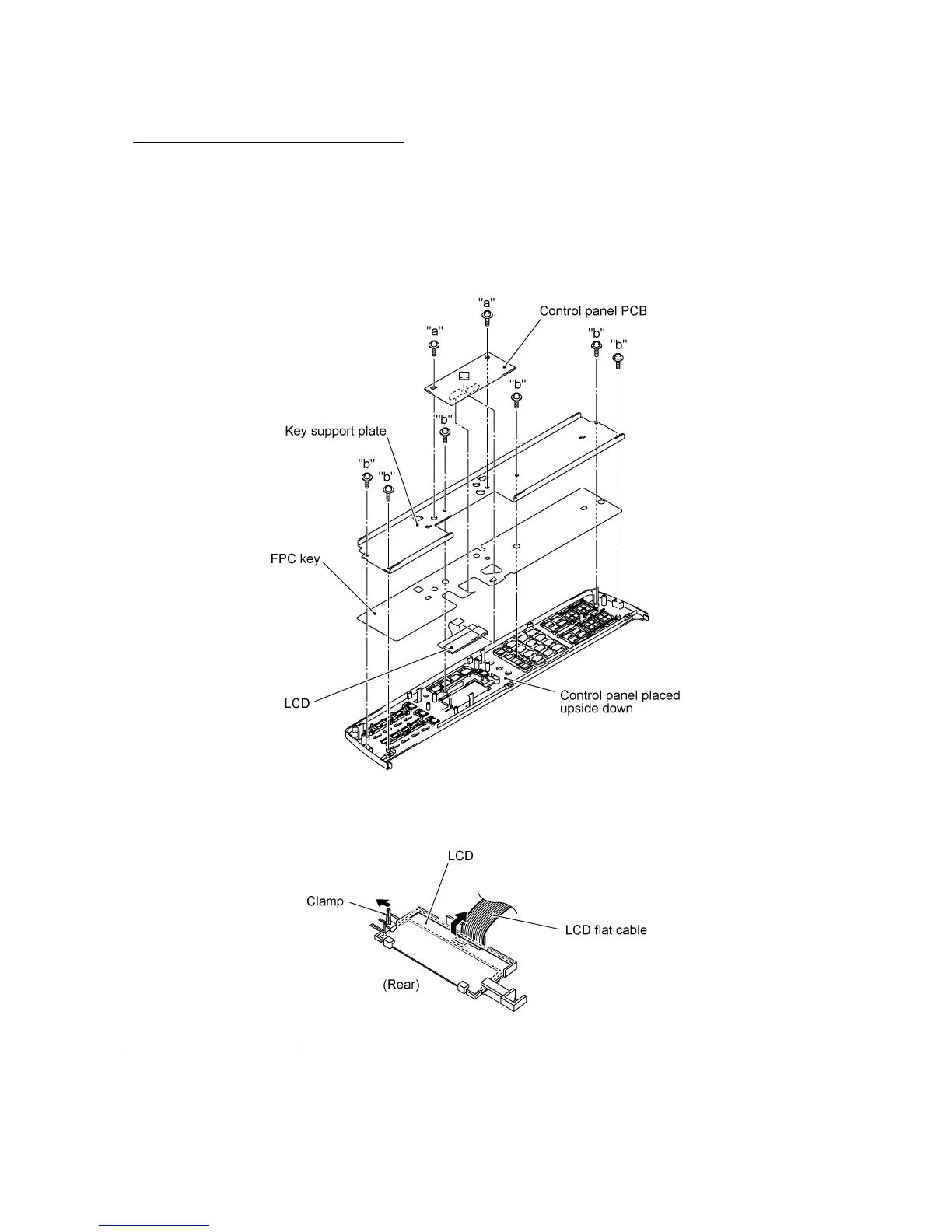 "a"

Control panel PCB

"a"

"b"

"b"

"b"

"b"

Key support plate

"b"

"b"

FPC key

LCD

Control panel placed upside down

LCD

Clamp

LCD flat cable

(Rear)