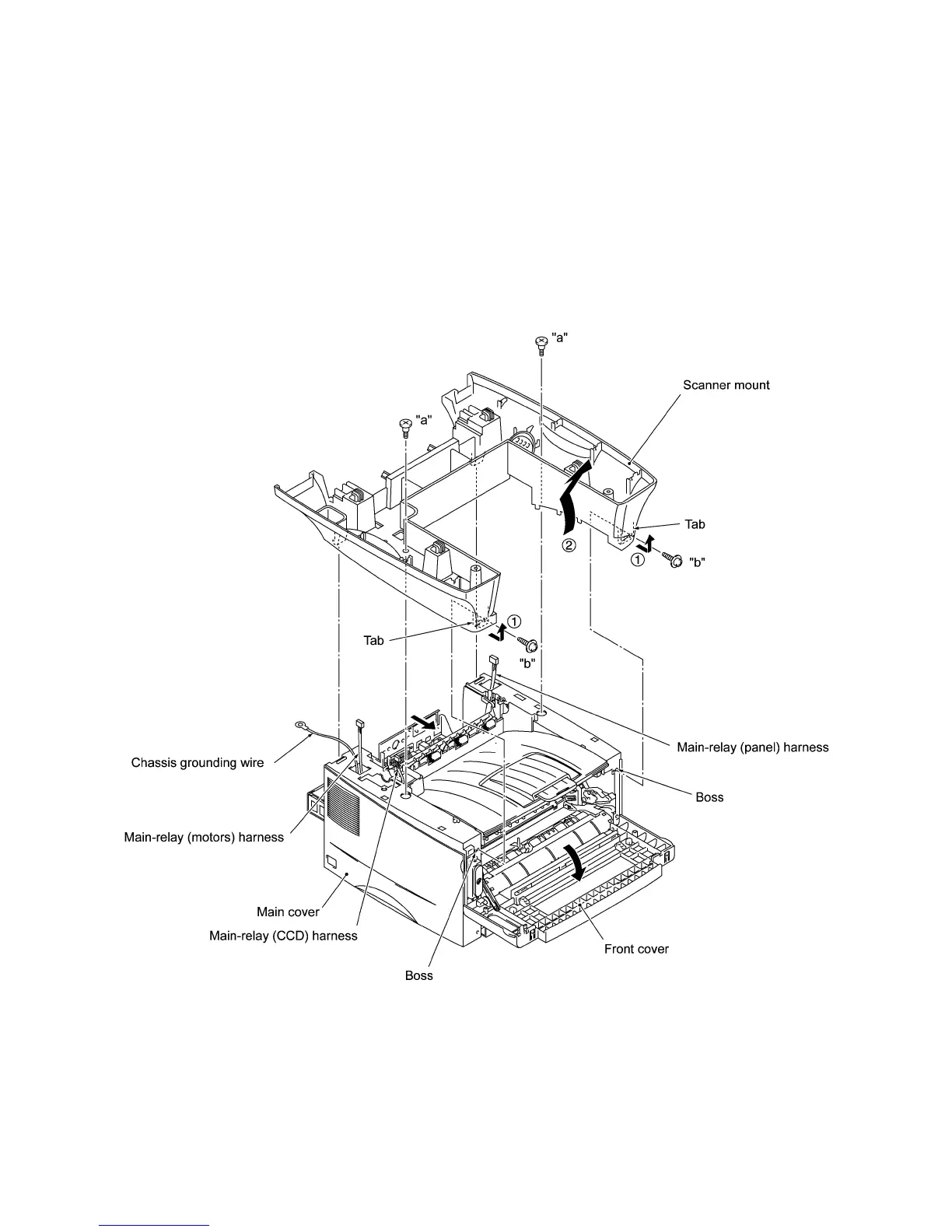 "a"

Scanner mount

"a"

Tab

②

①

"b"

Tab

①

"b"

Chassis grounding wire

Main-relay (panel) harness

Boss

Main-relay (motors) harness

Main cover

Main-relay (CCD) harness

Front cover

Boss