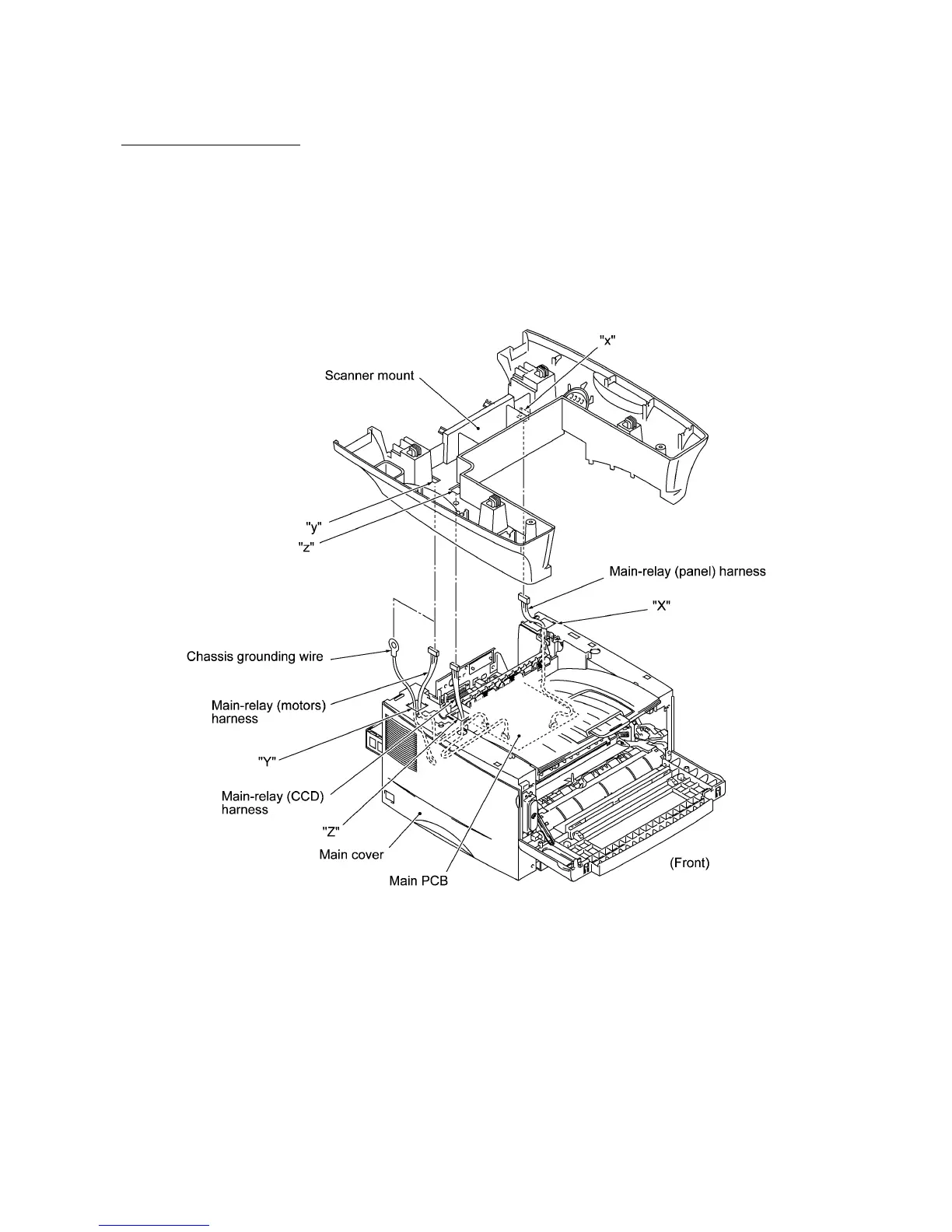 "x"
Scanner mount
"y"
"z"
Main-relay (panel) harness
"X"
Chassis grounding wire
Main-relay (motors) harness
"Y"
Main-relay (CCD) harness
"Z"
Main cover
Main PCB
(Front)