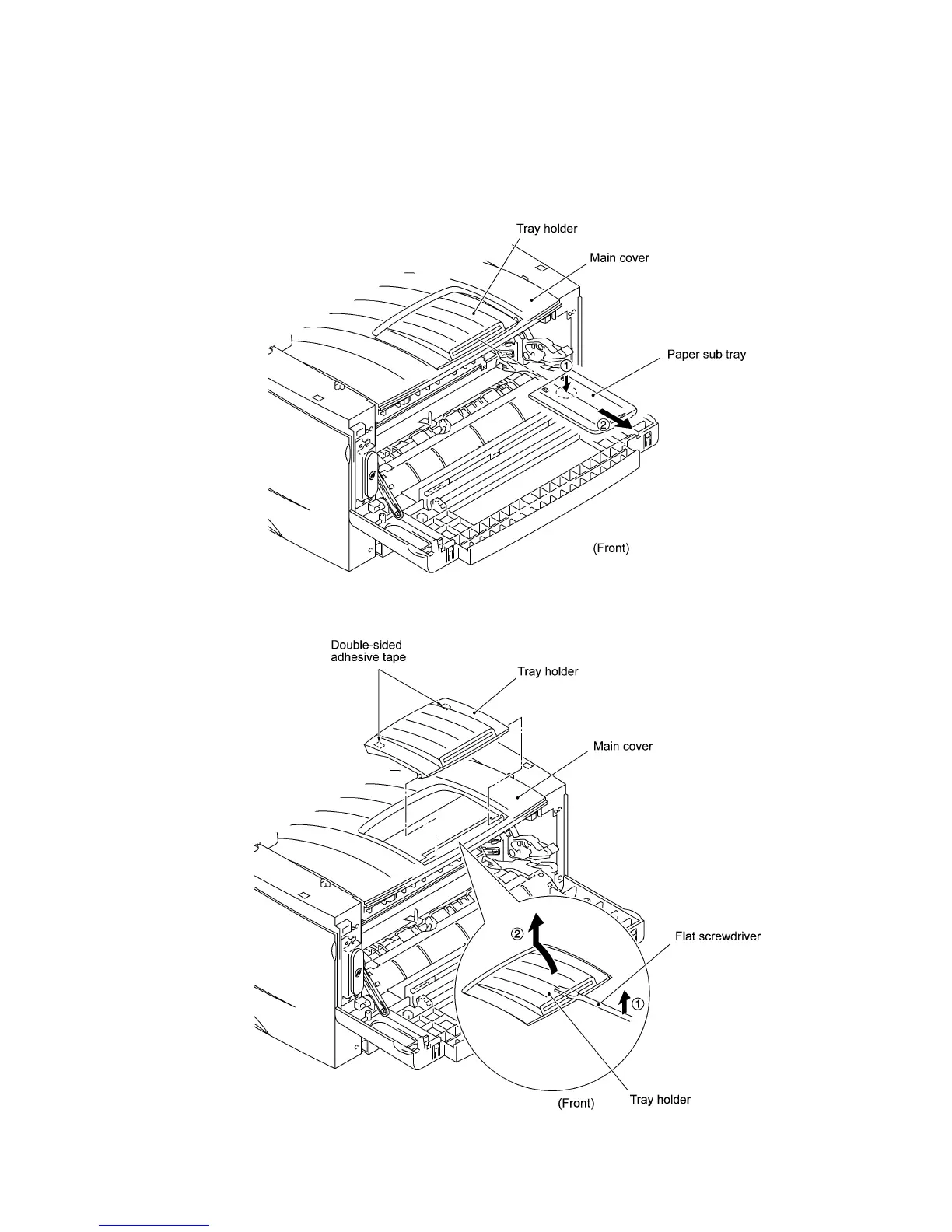 Tray holder
Main cover
Paper sub tray
①
②
(Front)

Double-sided adhesive tape
Tray holder
Main cover
②
Flat screwdriver
①
(Front)
Tray holder