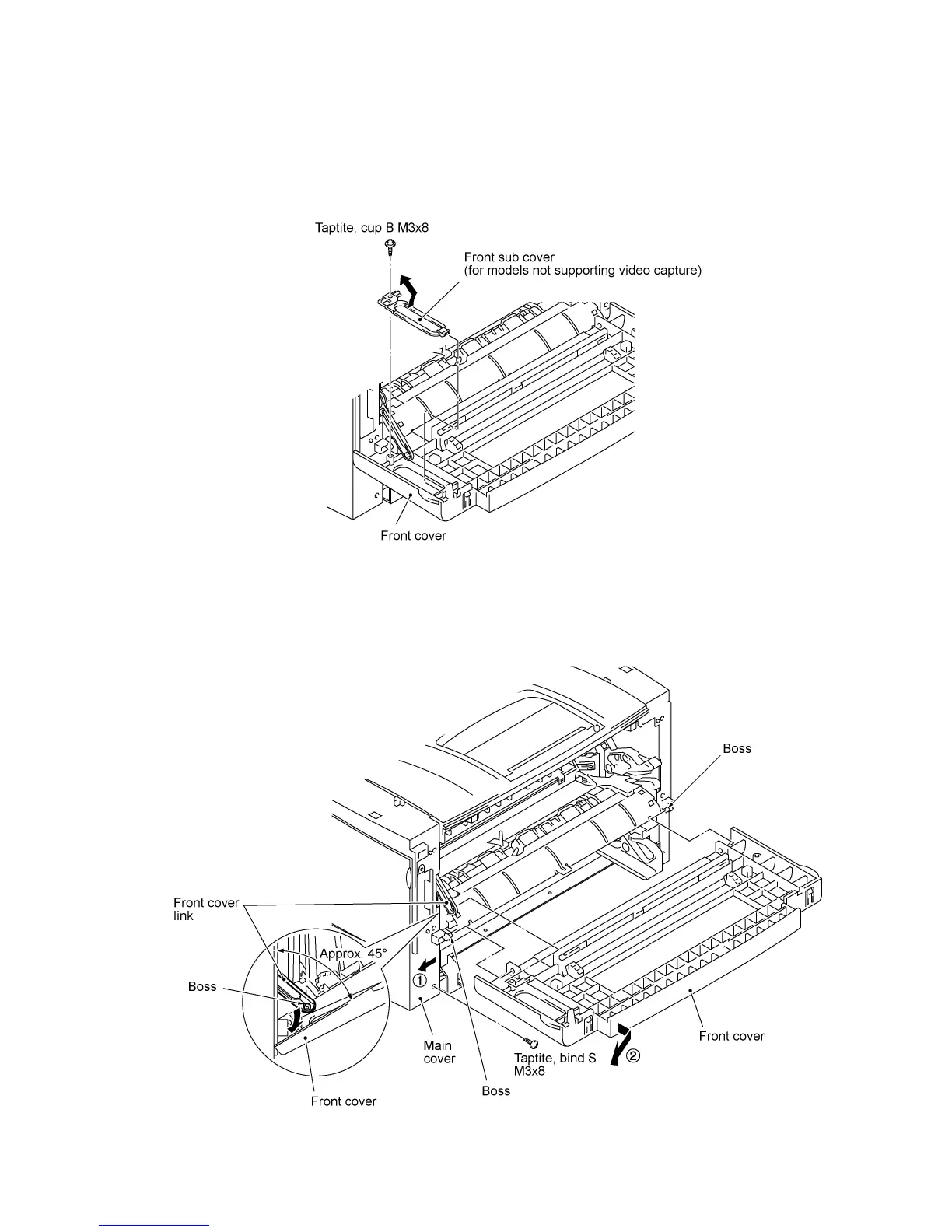 Taptite, cup B M3x8

Front sub cover
(for models not supporting video capture)

Front cover

Boss

Front cover link

Approx. 45°

Boss

①

Main cover

Taptite, bind S M3x8

②

Front cover

Boss

Front cover