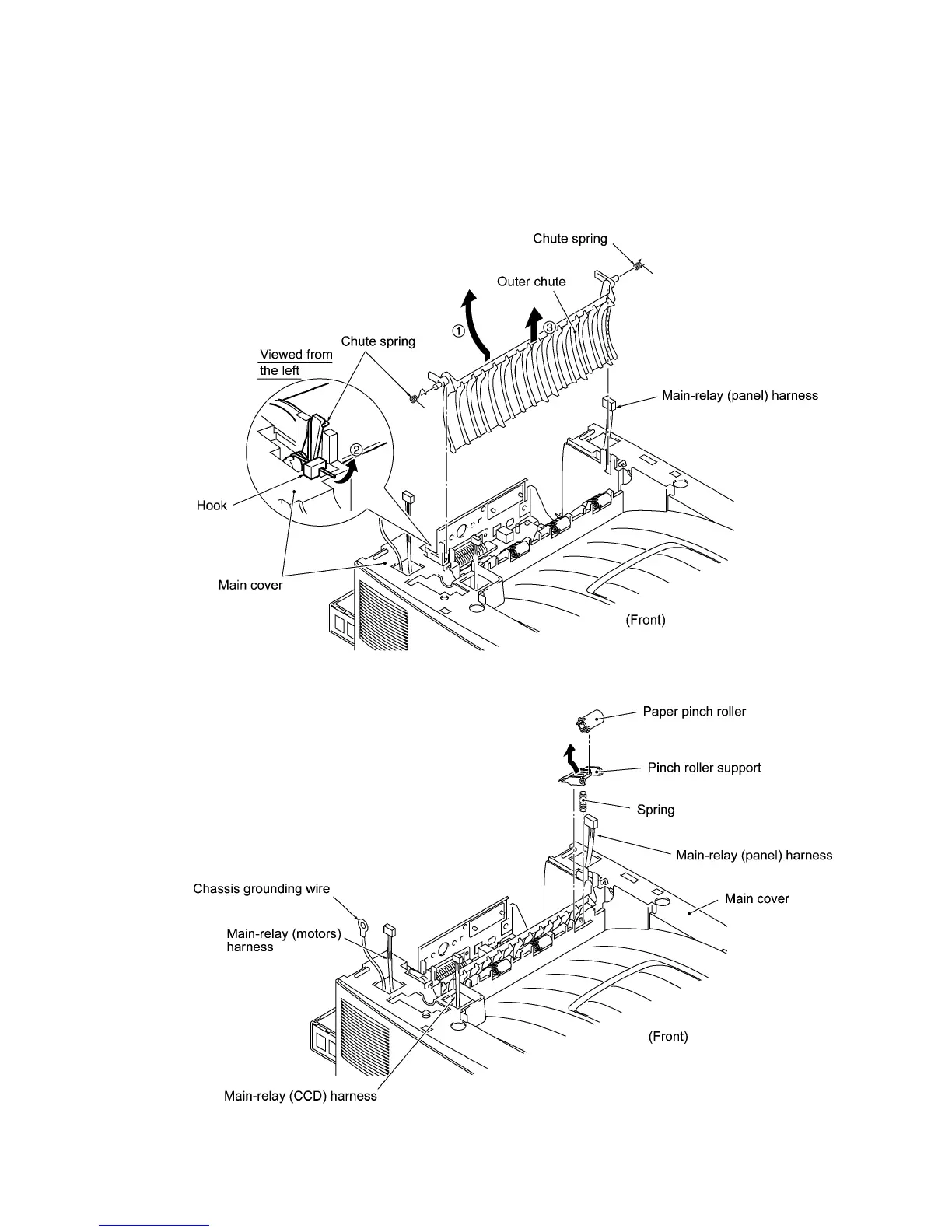 Chute spring

Outer chute

①

③

Chute spring

Viewed from the left

②

Main-relay (panel) harness

Hook

Main cover

(Front)

Paper pinch roller

Pinch roller support

Spring

Main-relay (panel) harness

Chassis grounding wire

Main cover

Main-relay (motors) harness

(Front)

Main-relay (CCD) harness